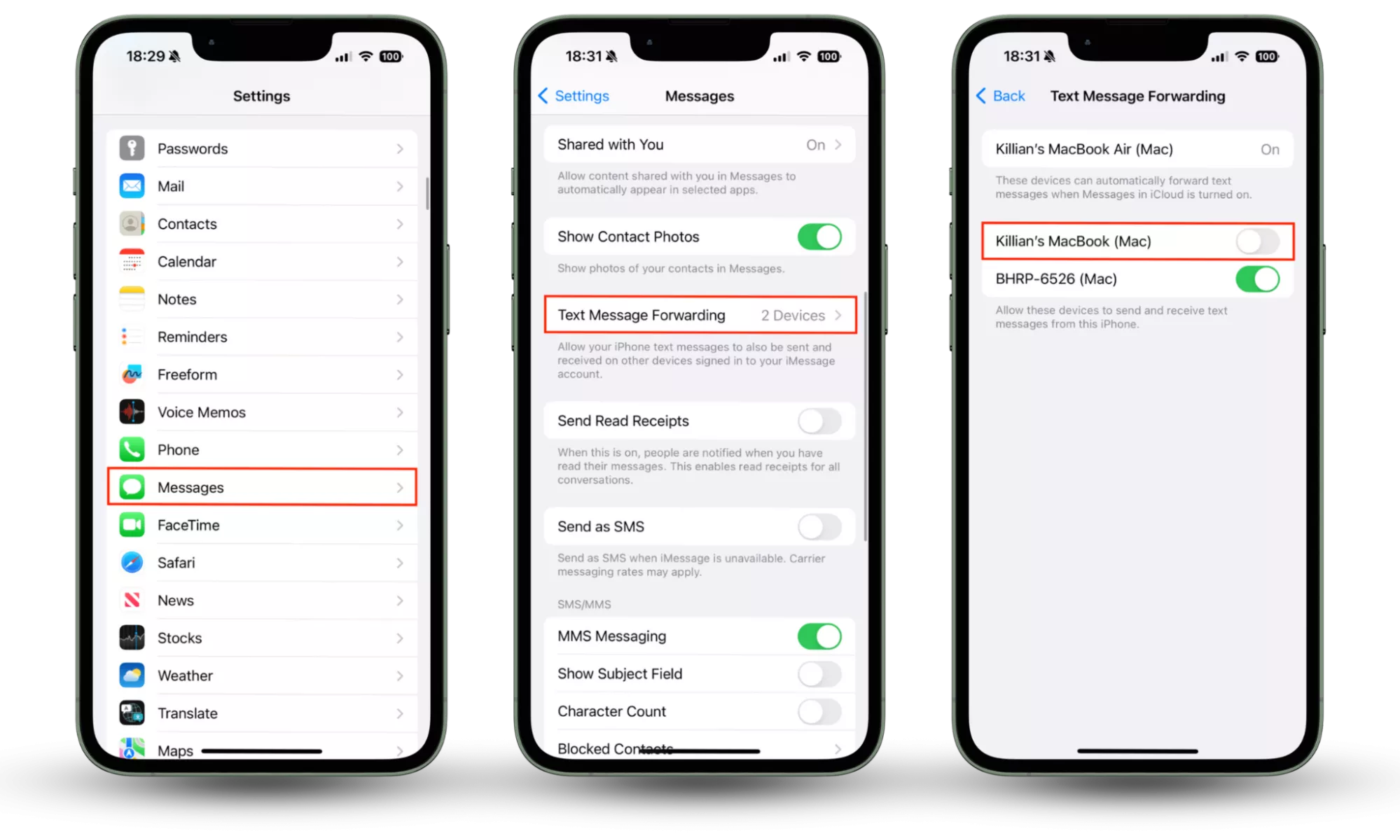 18:29 100

Settings

Passwords
Mail
Contacts
Calendar
Notes
Reminders
Freeform
Voice Memos
Phone
Messages
FaceTime
Safari
News
Stocks
Weather
Translate
Maps

18:31 100

Settings Messages

Shared with You On

Allow content shared with you in Messages to automatically appear in selected apps.

Show Contact Photos

Show photos of your contacts in Messages.

Text Message Forwarding 2 Devices

Allow your iPhone text messages to also be sent and received on other devices signed in to your iMessage account.

Send Read Receipts

When this is on, people are notified when you have read their messages. This enables read receipts for all conversations.

Send as SMS

Send as SMS when iMessage is unavailable. Carrier messaging rates may apply.

SMS/MMS

MMS Messaging
Show Subject Field
Character Count
Blocked Contacts

18:31 100

Back Text Message Forwarding

Killian's MacBook Air (Mac) On

These devices can automatically forward text messages when Messages in iCloud is turned on.

Killian's MacBook (Mac)
BHRP-6526 (Mac)

Allow these devices to send and receive text messages from this iPhone.