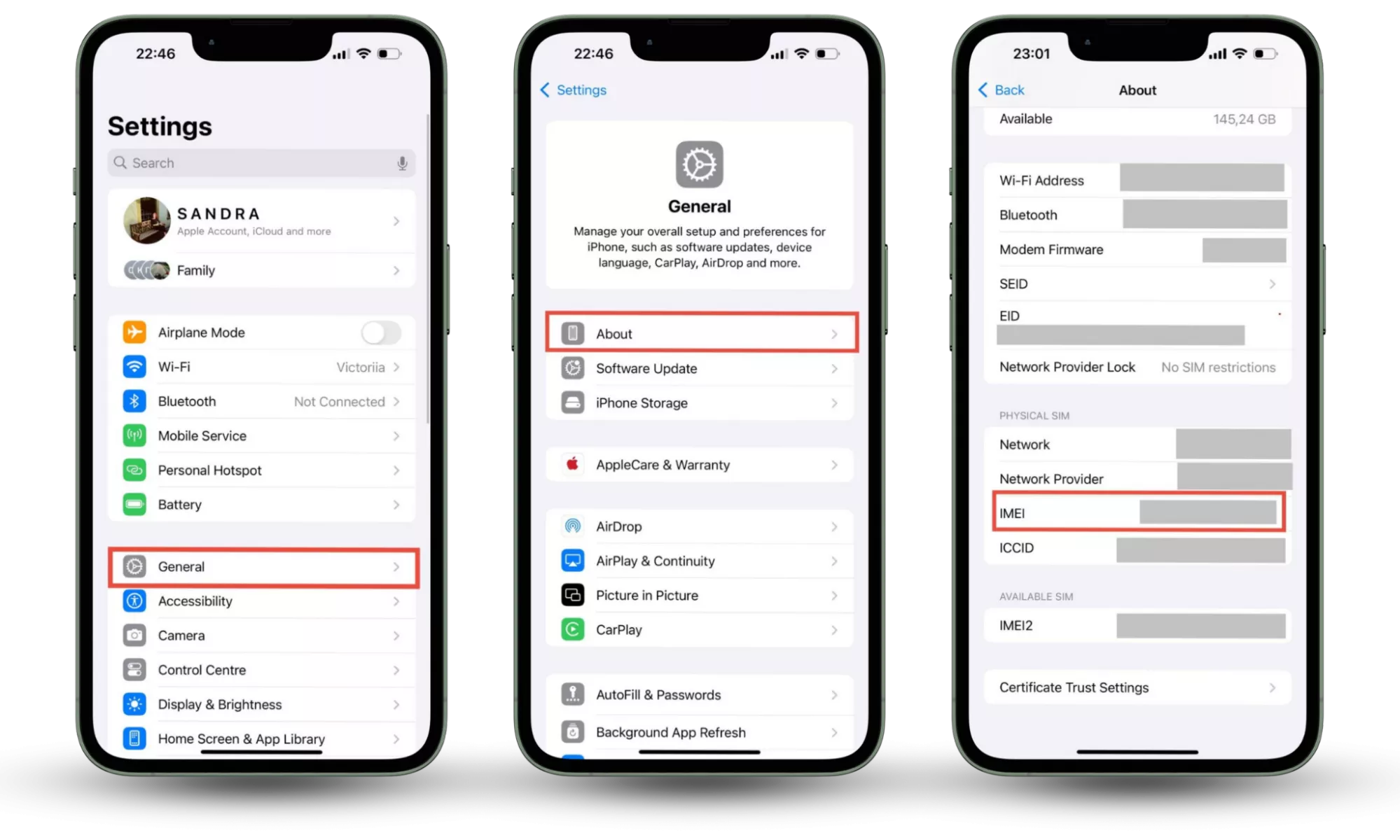 22:46

Settings

Search

SANDRA
Apple Account, iCloud and more

Family

Airplane Mode

Wi-Fi Victoriia

Bluetooth Not Connected

Mobile Service

Personal Hotspot

Battery

General

Accessibility

Camera

Control Centre

Display & Brightness

Home Screen & App Library

22:46

Settings

General

Manage your overall setup and preferences for iPhone, such as software updates, device language, CarPlay, AirDrop and more.

About

Software Update

iPhone Storage

AppleCare & Warranty

AirDrop

AirPlay & Continuity

Picture in Picture

CarPlay

AutoFill & Passwords

Background App Refresh

23:01

Back About

Available 145,24 GB

Wi-Fi Address

Bluetooth

Modem Firmware

SEID

EID

Network Provider Lock No SIM restrictions

PHYSICAL SIM

Network

Network Provider

IMEI

ICCID

AVAILABLE SIM

IMEI2

Certificate Trust Settings