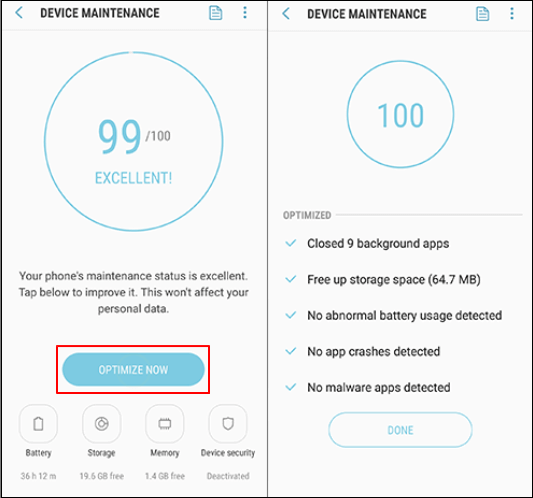 DEVICE MAINTENANCE

99 /100

EXCELLENT!

Your phone's maintenance status is excellent. Tap below to improve it. This won't affect your personal data.

OPTIMIZE NOW

Battery
36 h 12 m

Storage
19.6 GB free

Memory
1.4 GB free

Device security
Deactivated

DEVICE MAINTENANCE

100

OPTIMIZED

Closed 9 background apps

Free up storage space (64.7 MB)

No abnormal battery usage detected

No app crashes detected

No malware apps detected

DONE