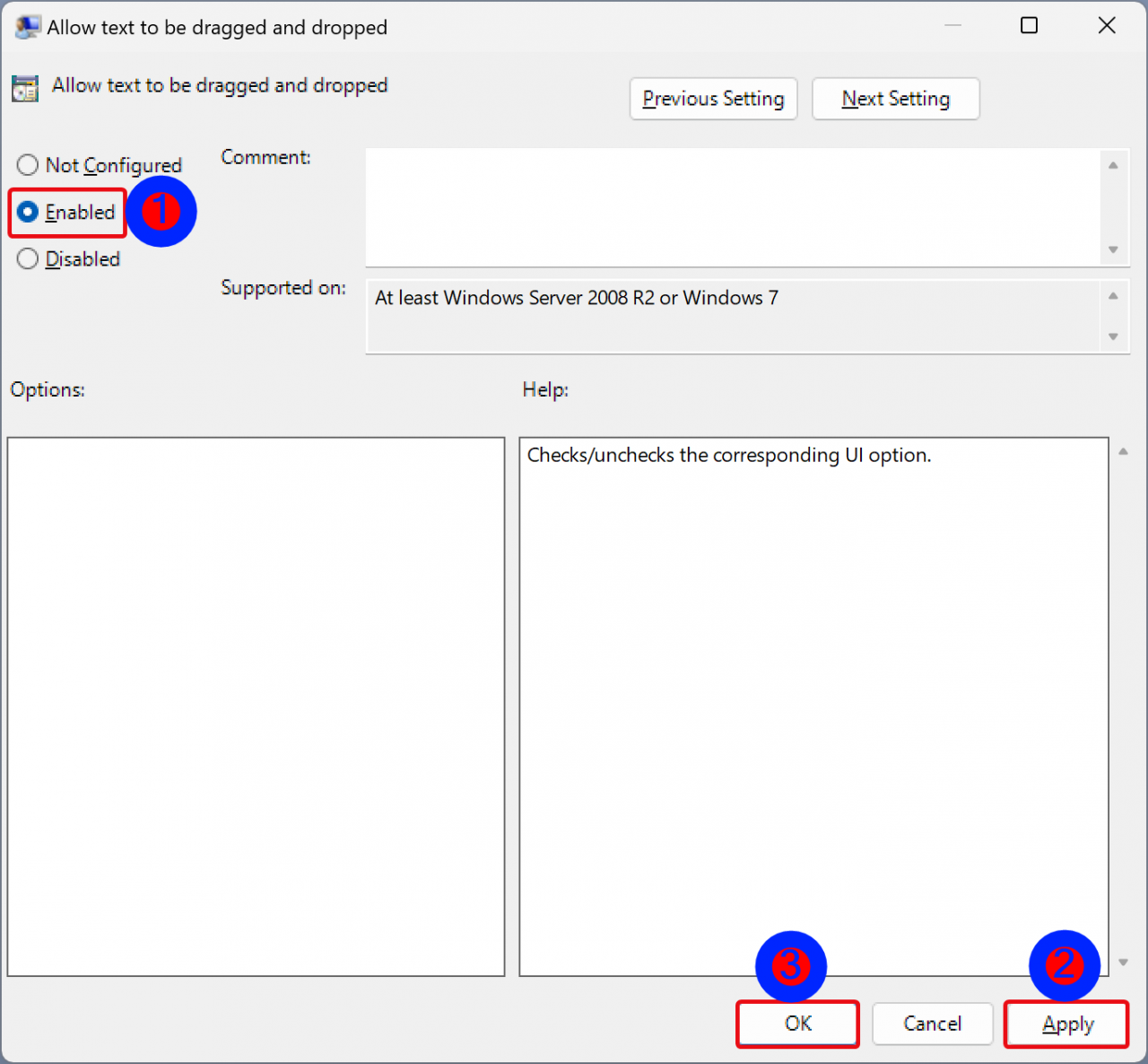 Allow text to be dragged and dropped

Allow text to be dragged and dropped

Previous Setting

Next Setting

Not Configured

Enabled

1

Disabled

Comment:

Supported on:

At least Windows Server 2008 R2 or Windows 7

Options:

Help:

Checks/unchecks the corresponding UI option.

3

2

OK

Cancel

Apply