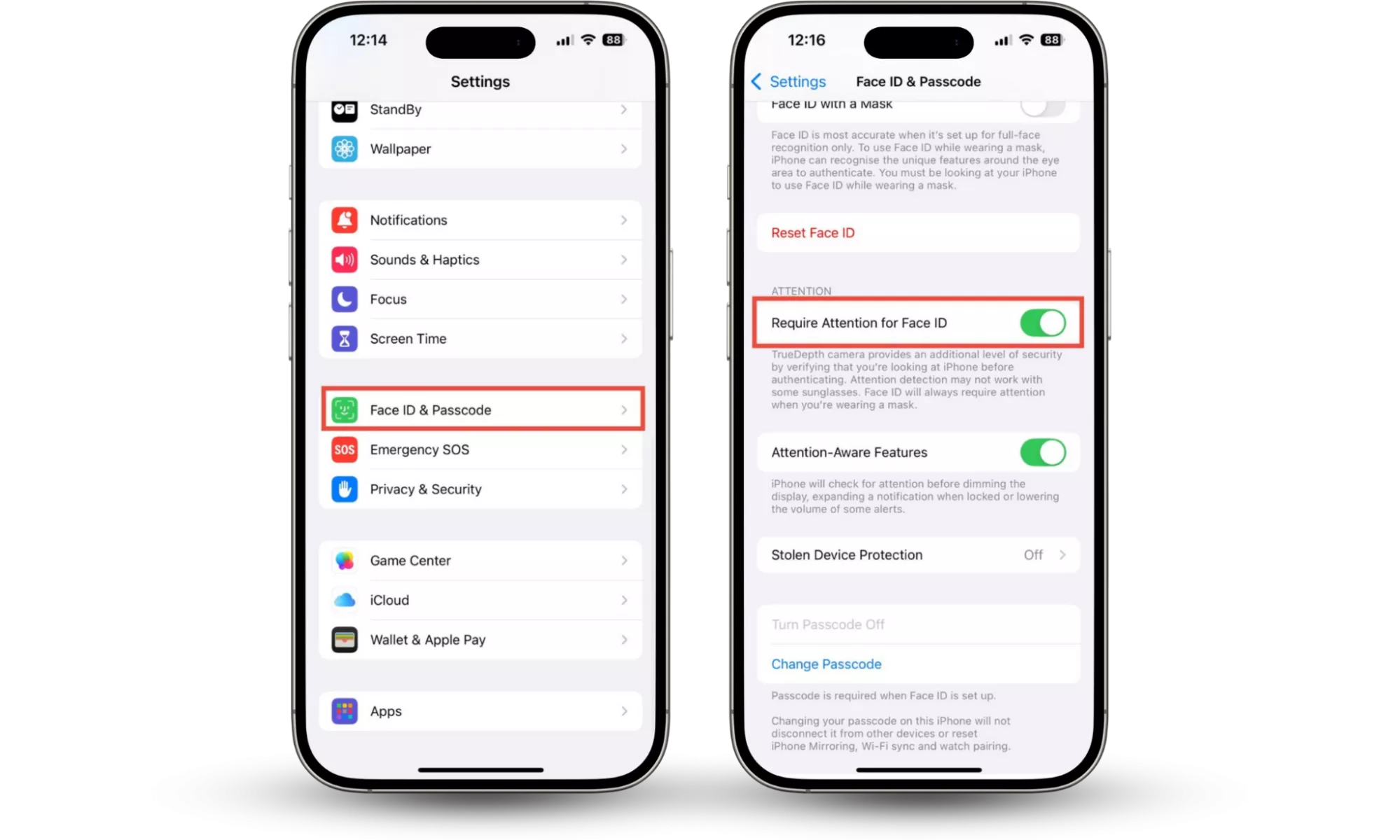 12:14

88

Settings

StandBy

Wallpaper

Notifications

Sounds & Haptics

Focus

Screen Time

Face ID & Passcode

SOS

Emergency SOS

Privacy & Security

Game Center

iCloud

Wallet & Apple Pay

Apps

12:16

88

Settings

Face ID & Passcode

Face ID with a Mask

Face ID is most accurate when it's set up for full-face recognition only. To use Face ID while wearing a mask, iPhone can recognise the unique features around the eye area to authenticate. You must be looking at your iPhone to use Face ID while wearing a mask.

Reset Face ID

ATTENTION

Require Attention for Face ID

TrueDepth camera provides an additional level of security by verifying that you're looking at iPhone before authenticating. Attention detection may not work with some sunglasses. Face ID will always require attention when you're wearing a mask.

Attention-Aware Features

iPhone will check for attention before dimming the display, expanding a notification when locked or lowering the volume of some alerts.

Stolen Device Protection

Off

Turn Passcode Off

Change Passcode

Passcode is required when Face ID is set up.

Changing your passcode on this iPhone will not disconnect it from other devices or reset iPhone Mirroring, Wi-Fi sync and watch pairing.