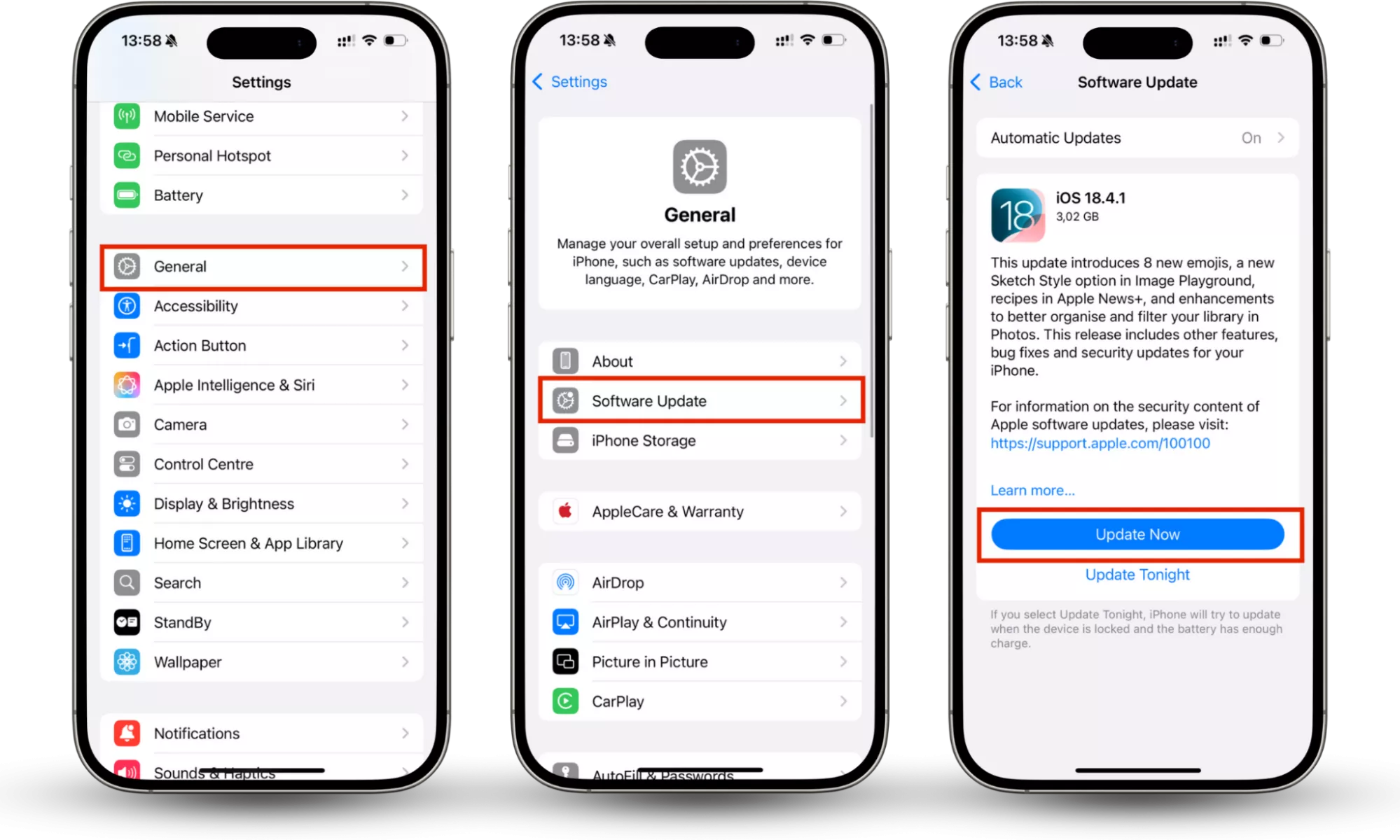 13:58

Settings

Mobile Service

Personal Hotspot

Battery

General

Accessibility

Action Button

Apple Intelligence & Siri

Camera

Control Centre

Display & Brightness

Home Screen & App Library

Search

StandBy

Wallpaper

Notifications

Sounds & Haptics

13:58

Settings

General

Manage your overall setup and preferences for iPhone, such as software updates, device language, CarPlay, AirDrop and more.

About

Software Update

iPhone Storage

AppleCare & Warranty

AirDrop

AirPlay & Continuity

Picture in Picture

CarPlay

AutoFill & Passwords

13:58

Back

Software Update

Automatic Updates On

18

iOS 18.4.1
3,02 GB

This update introduces 8 new emojis, a new Sketch Style option in Image Playground, recipes in Apple News+, and enhancements to better organise and filter your library in Photos. This release includes other features, bug fixes and security updates for your iPhone.

For information on the security content of Apple software updates, please visit: https://support.apple.com/100100

Learn more...

Update Now

Update Tonight

If you select Update Tonight, iPhone will try to update when the device is locked and the battery has enough charge.