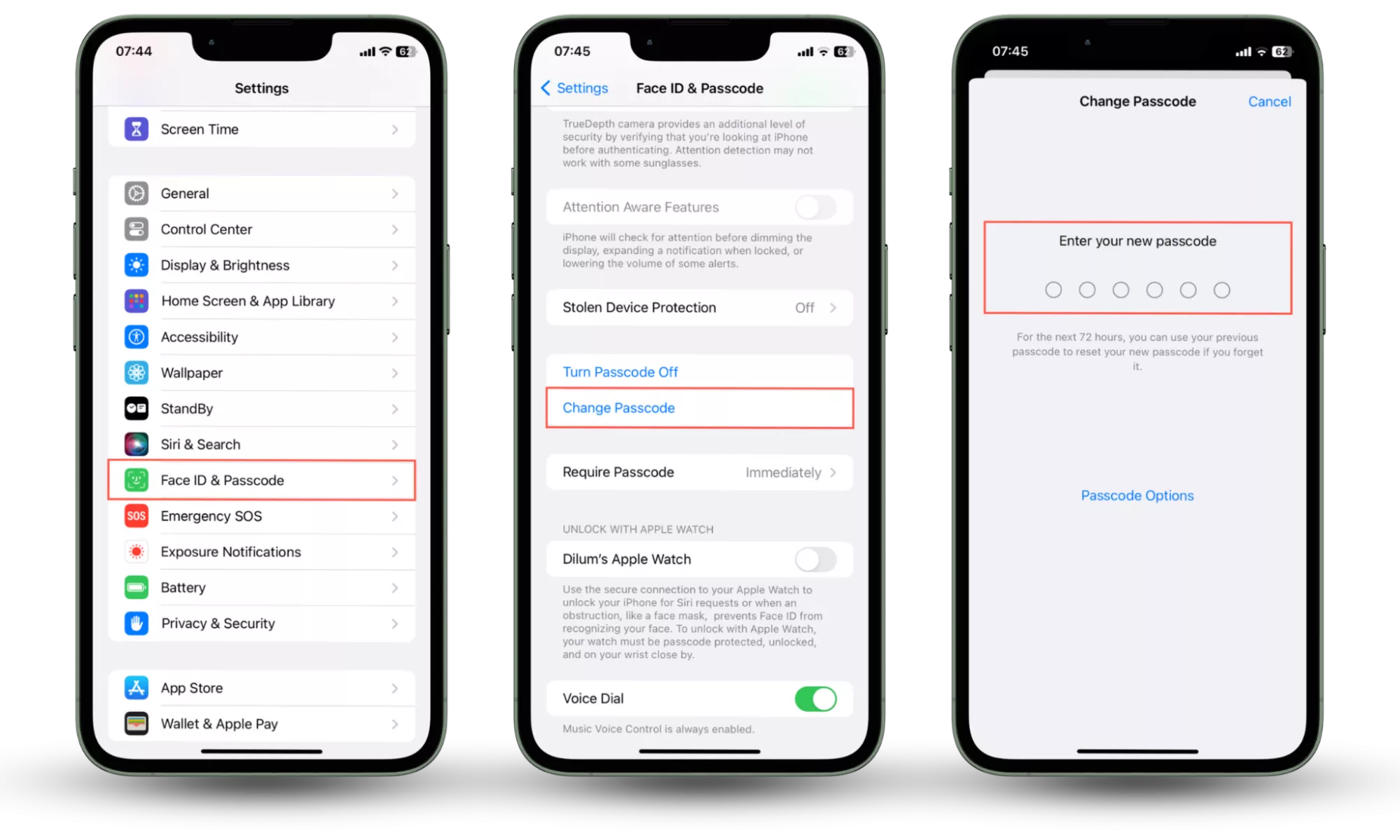 07:44 62

Settings

Screen Time

General

Control Center

Display & Brightness

Home Screen & App Library

Accessibility

Wallpaper

StandBy

Siri & Search

Face ID & Passcode

SOS Emergency SOS

Exposure Notifications

Battery

Privacy & Security

App Store

Wallet & Apple Pay

07:45 62

Settings Face ID & Passcode

TrueDepth camera provides an additional level of security by verifying that you're looking at iPhone before authenticating. Attention detection may not work with some sunglasses.

Attention Aware Features

iPhone will check for attention before dimming the display, expanding a notification when locked, or lowering the volume of some alerts.

Stolen Device Protection Off

Turn Passcode Off

Change Passcode

Require Passcode Immediately

UNLOCK WITH APPLE WATCH

Dilum's Apple Watch

Use the secure connection to your Apple Watch to unlock your iPhone for Siri requests or when an obstruction, like a face mask, prevents Face ID from recognizing your face. To unlock with Apple Watch, your watch must be passcode protected, unlocked, and on your wrist close by.

Voice Dial

Music Voice Control is always enabled.

07:45 62

Change Passcode Cancel

Enter your new passcode

For the next 72 hours, you can use your previous passcode to reset your new passcode if you forget it.

Passcode Options