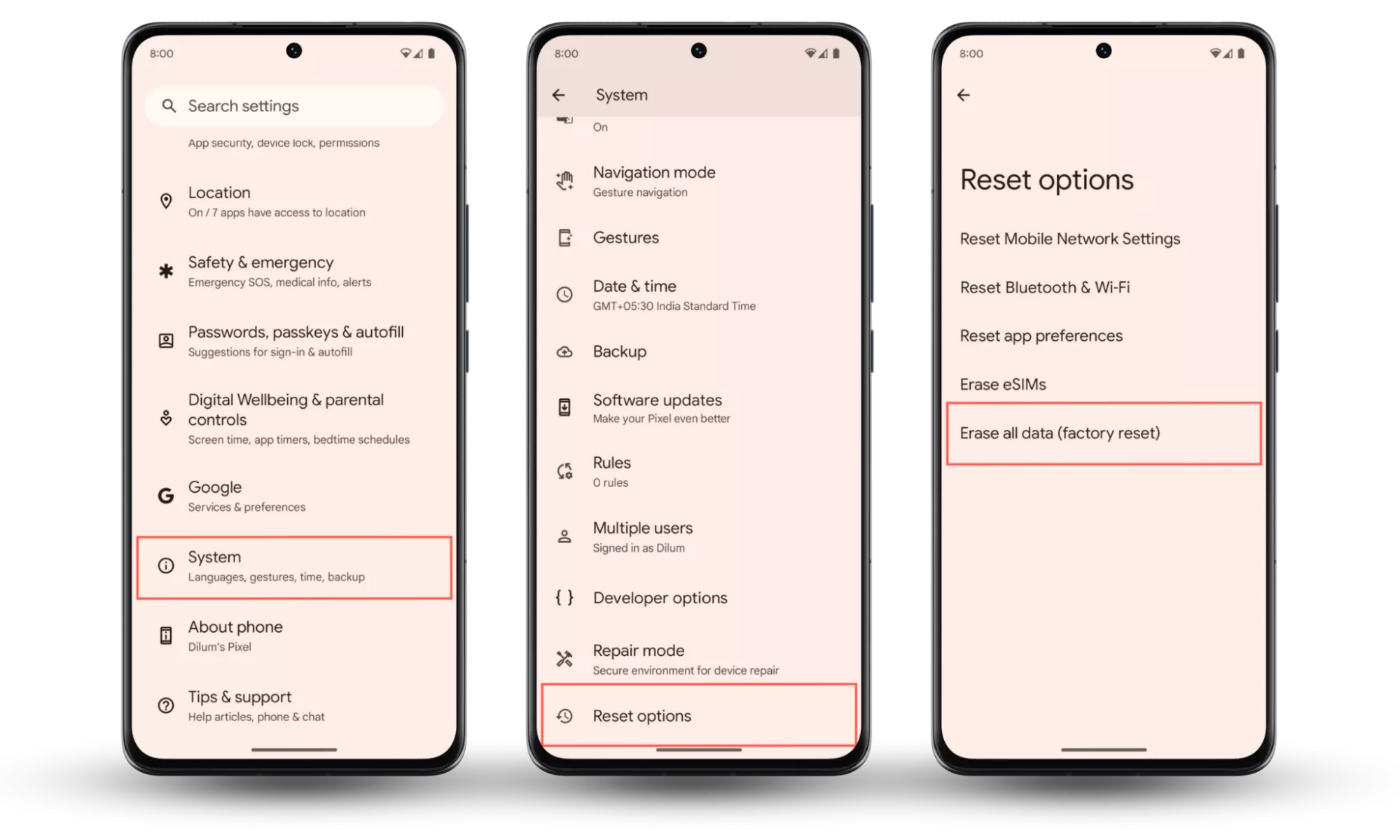 8:00

Search settings

App security, device lock, permissions

Location
On / 7 apps have access to location

Safety & emergency
Emergency SOS, medical info, alerts

Passwords, passkeys & autofill
Suggestions for sign-in & autofill

Digital Wellbeing & parental controls
Screen time, app timers, bedtime schedules

Google
Services & preferences

System
Languages, gestures, time, backup

About phone
Dilum's Pixel

Tips & support
Help articles, phone & chat

8:00

System

On

Navigation mode
Gesture navigation

Gestures

Date & time
GMT+05:30 India Standard Time

Backup

Software updates
Make your Pixel even better

Rules
0 rules

Multiple users
Signed in as Dilum

Developer options

Repair mode
Secure environment for device repair

Reset options

8:00

Reset options

Reset Mobile Network Settings

Reset Bluetooth & Wi-Fi

Reset app preferences

Erase eSIMs

Erase all data (factory reset)