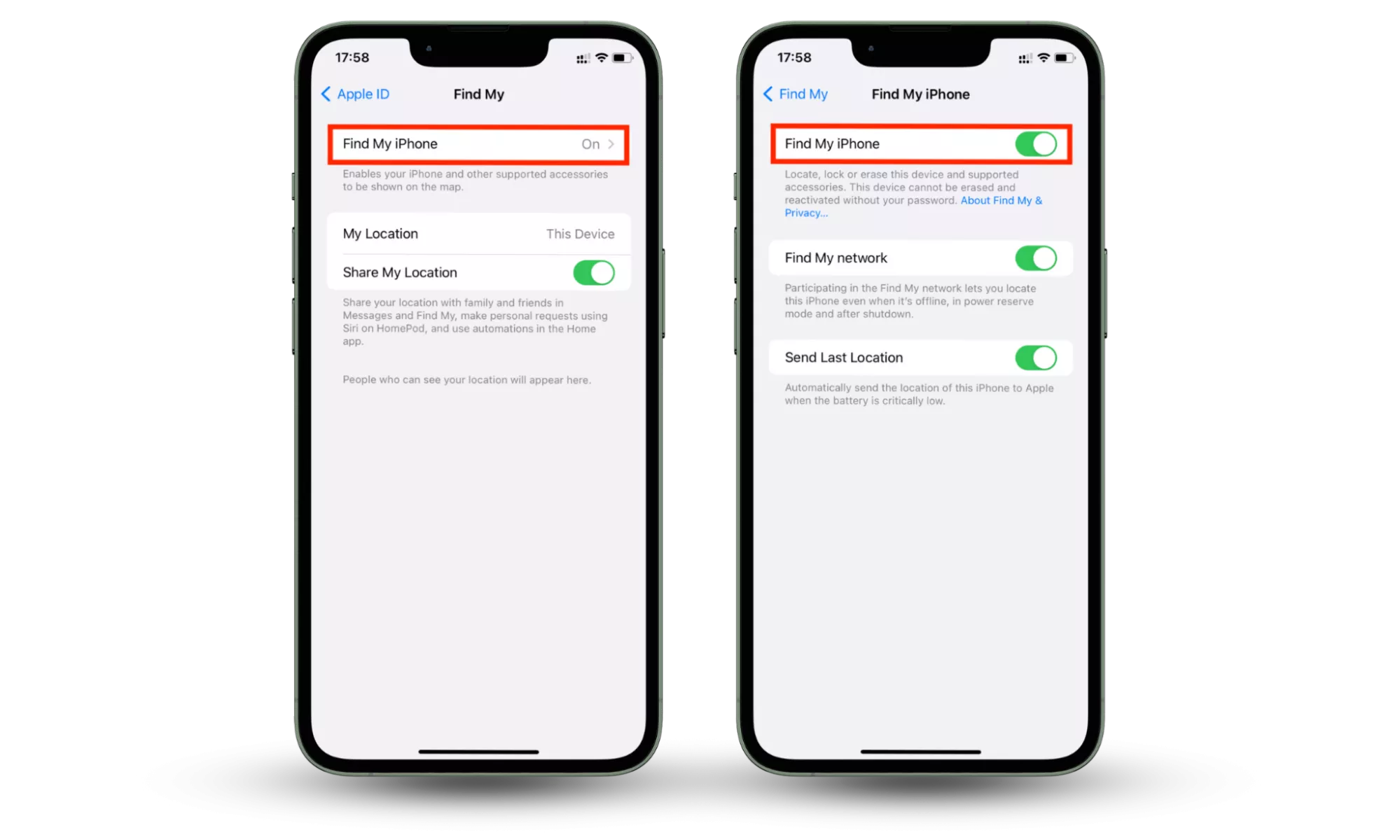 17:58

Apple ID Find My

Find My iPhone On

Enables your iPhone and other supported accessories to be shown on the map.

My Location This Device

Share My Location

Share your location with family and friends in Messages and Find My, make personal requests using Siri on HomePod, and use automations in the Home app.

People who can see your location will appear here.

17:58

Find My Find My iPhone

Find My iPhone

Locate, lock or erase this device and supported accessories. This device cannot be erased and reactivated without your password. About Find My & Privacy...

Find My network

Participating in the Find My network lets you locate this iPhone even when it's offline, in power reserve mode and after shutdown.

Send Last Location

Automatically send the location of this iPhone to Apple when the battery is critically low.