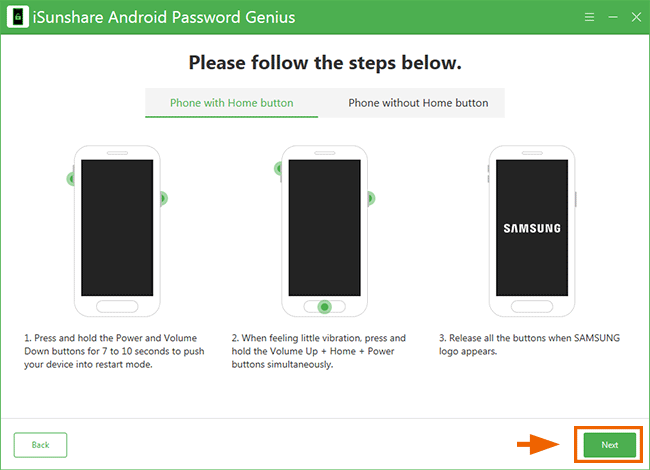 iSunshare Android Password Genius

Please follow the steps below.

Phone with Home button

Phone without Home button

SAMSUNG

1. Press and hold the Power and Volume Down buttons for 7 to 10 seconds to push your device into restart mode.

2. When feeling little vibration, press and hold the Volume Up + Home + Power buttons simultaneously.

3. Release all the buttons when SAMSUNG logo appears.

Back

Next