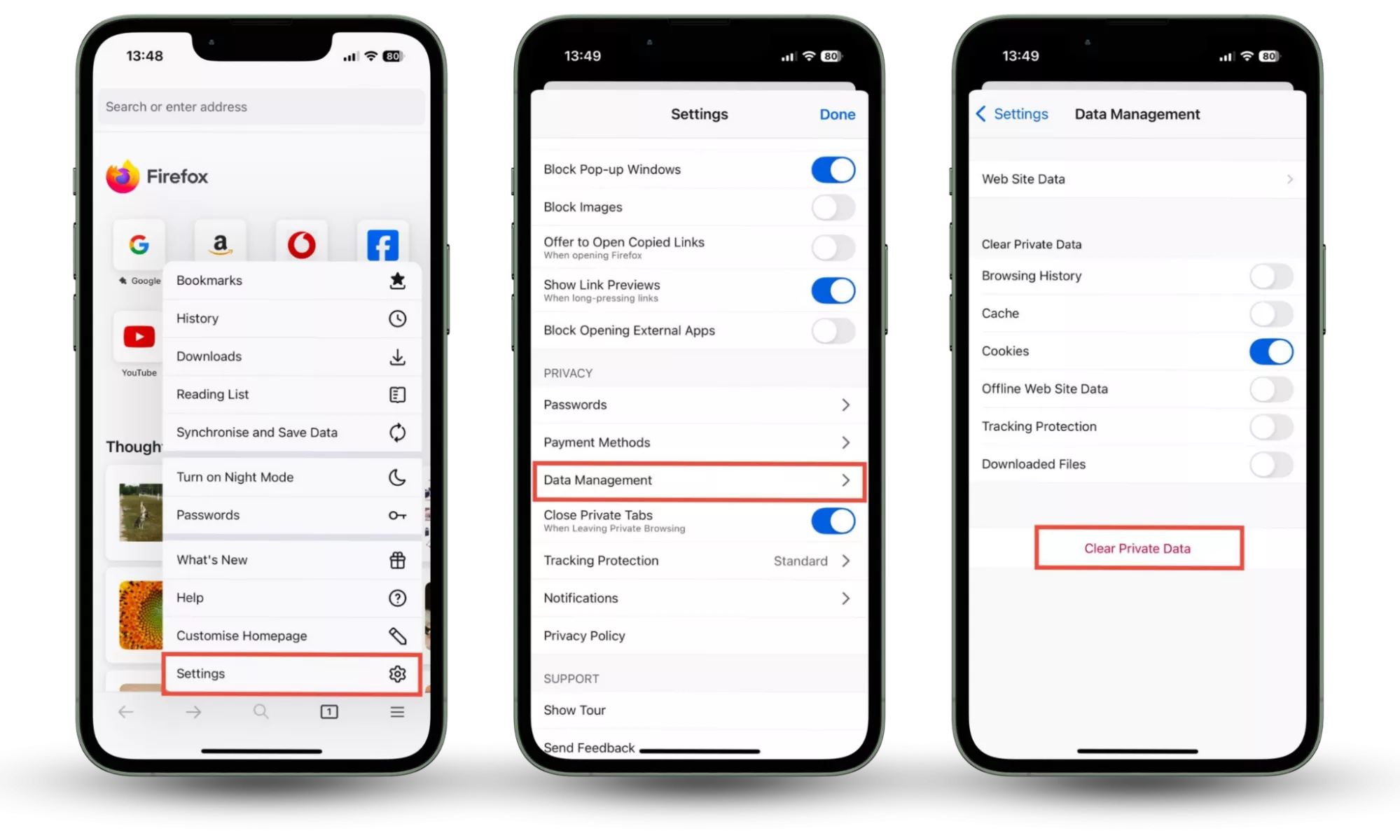 13:48

80

Search or enter address

Firefox

Google

YouTube

Though

Bookmarks

History

Downloads

Reading List

Synchronise and Save Data

Turn on Night Mode

Passwords

What's New

Help

Customise Homepage

Settings

1

13:49

80

Settings

Done

Block Pop-up Windows

Block Images

Offer to Open Copied Links
When opening Firefox

Show Link Previews
When long-pressing links

Block Opening External Apps

PRIVACY

Passwords

Payment Methods

Data Management

Close Private Tabs
When Leaving Private Browsing

Tracking Protection Standard

Notifications

Privacy Policy

SUPPORT

Show Tour

Send Feedback

13:49

80

Settings

Data Management

Web Site Data

Clear Private Data

Browsing History

Cache

Cookies

Offline Web Site Data

Tracking Protection

Downloaded Files

Clear Private Data