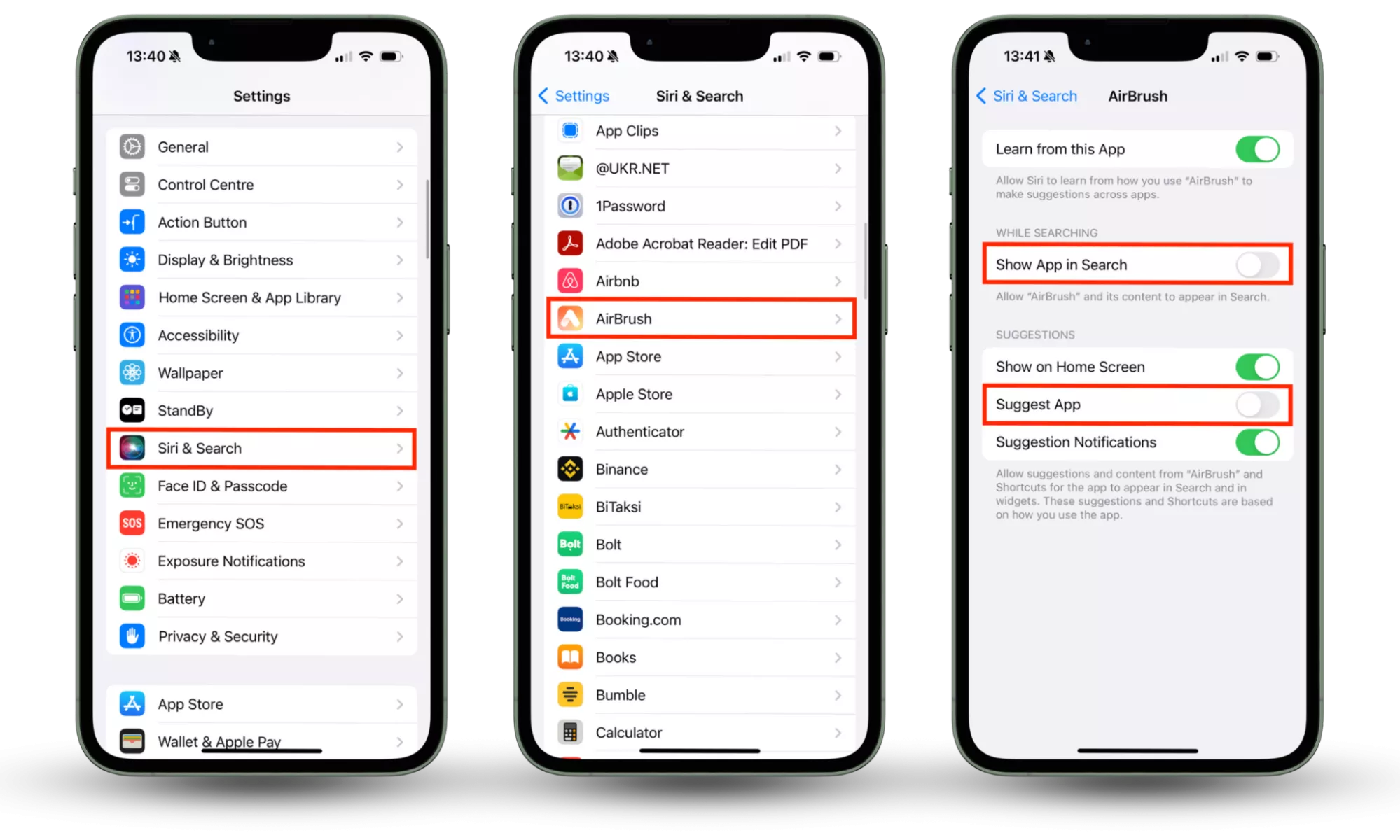 13:40

Settings

General
Control Centre
Action Button
Display & Brightness
Home Screen & App Library
Accessibility
Wallpaper
StandBy
Siri & Search
Face ID & Passcode
SOS Emergency SOS
Exposure Notifications
Battery
Privacy & Security

App Store
Wallet & Apple Pay

13:40

Settings Siri & Search

App Clips
@UKR.NET
1Password
Adobe Acrobat Reader: Edit PDF
Airbnb
AirBrush
App Store
Apple Store
Authenticator
Binance
BiTaksi BiTaksi
Bolt Bolt
Bolt Food Bolt Food
Booking Booking.com
Books
Bumble
Calculator

13:41

Siri & Search AirBrush

Learn from this App

Allow Siri to learn from how you use "AirBrush" to make suggestions across apps.

WHILE SEARCHING

Show App in Search

Allow "AirBrush" and its content to appear in Search.

SUGGESTIONS

Show on Home Screen
Suggest App
Suggestion Notifications

Allow suggestions and content from "AirBrush" and Shortcuts for the app to appear in Search and in widgets. These suggestions and Shortcuts are based on how you use the app.