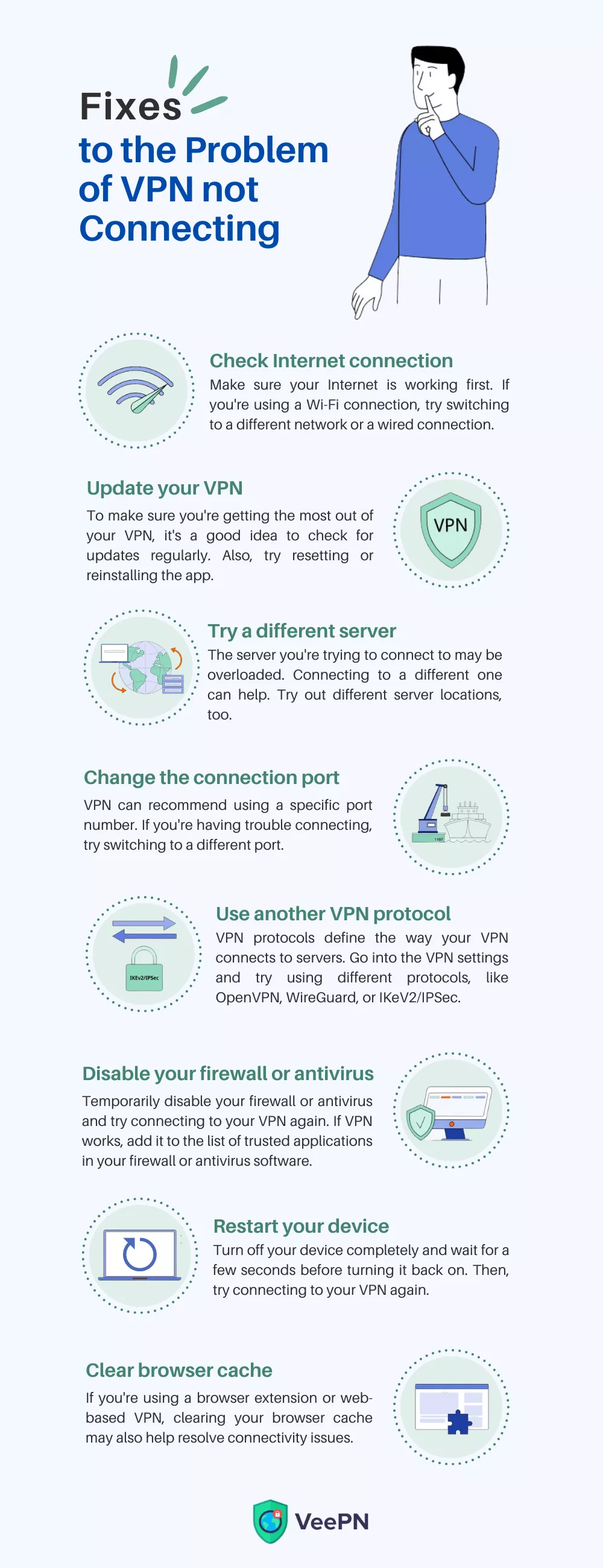 Fixes
to the Problem of VPN not Connecting

Check Internet connection
Make sure your Internet is working first. If you're using a Wi-Fi connection, try switching to a different network or a wired connection.

Update your VPN
To make sure you're getting the most out of your VPN, it's a good idea to check for updates regularly. Also, try resetting or reinstalling the app.

VPN

Try a different server
The server you're trying to connect to may be overloaded. Connecting to a different one can help. Try out different server locations, too.

Change the connection port
VPN can recommend using a specific port number. If you're having trouble connecting, try switching to a different port.

Use another VPN protocol
VPN protocols define the way your VPN connects to servers. Go into the VPN settings and try using different protocols, like OpenVPN, WireGuard, or IKeV2/IPSec.

IKEv2/IPSec

Disable your firewall or antivirus
Temporarily disable your firewall or antivirus and try connecting to your VPN again. If VPN works, add it to the list of trusted applications in your firewall or antivirus software.

Restart your device
Turn off your device completely and wait for a few seconds before turning it back on. Then, try connecting to your VPN again.

Clear browser cache
If you're using a browser extension or web-based VPN, clearing your browser cache may also help resolve connectivity issues.

VeePN