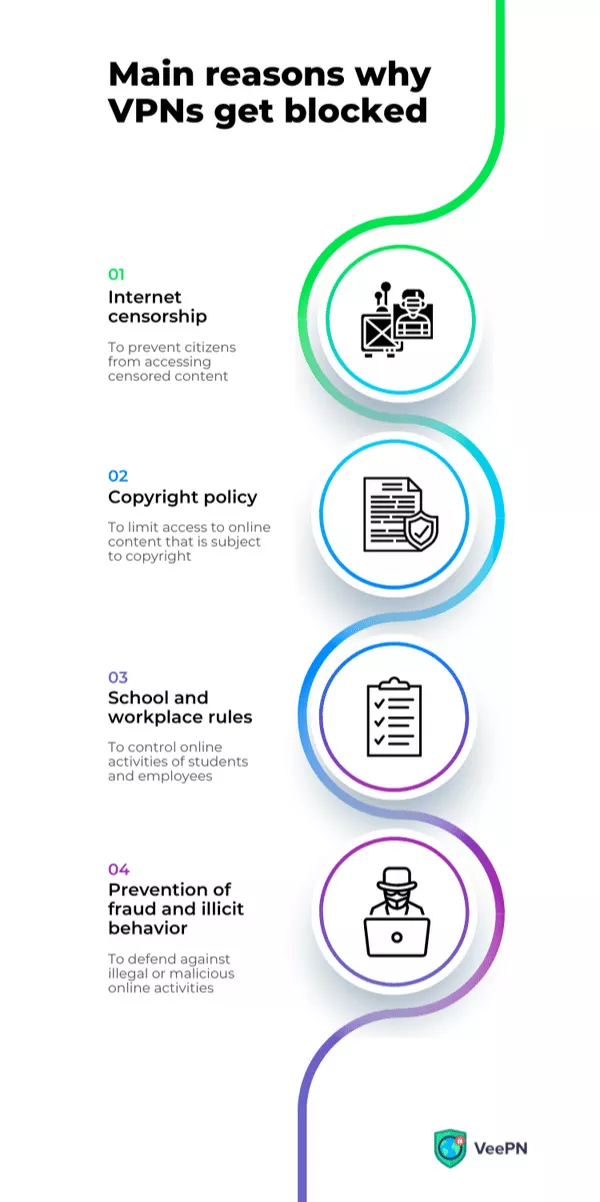 Main reasons why VPNs get blocked

01
Internet censorship

To prevent citizens from accessing censored content

02
Copyright policy

To limit access to online content that is subject to copyright

03
School and workplace rules

To control online activities of students and employees

04
Prevention of fraud and illicit behavior

To defend against illegal or malicious online activities

VeePN