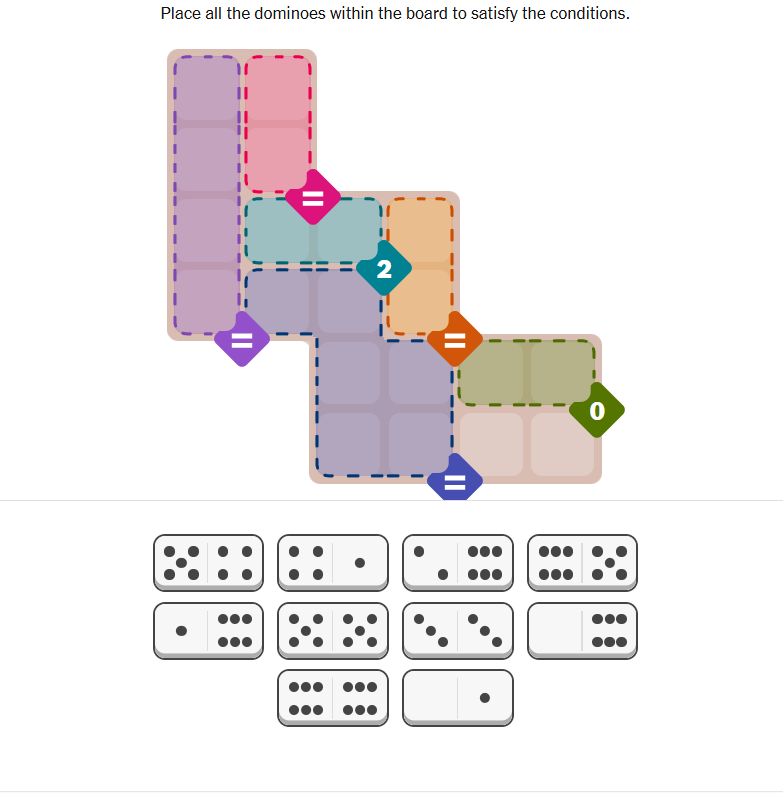 Place all the dominoes within the board to satisfy the conditions.

=

2

=

=

0

=