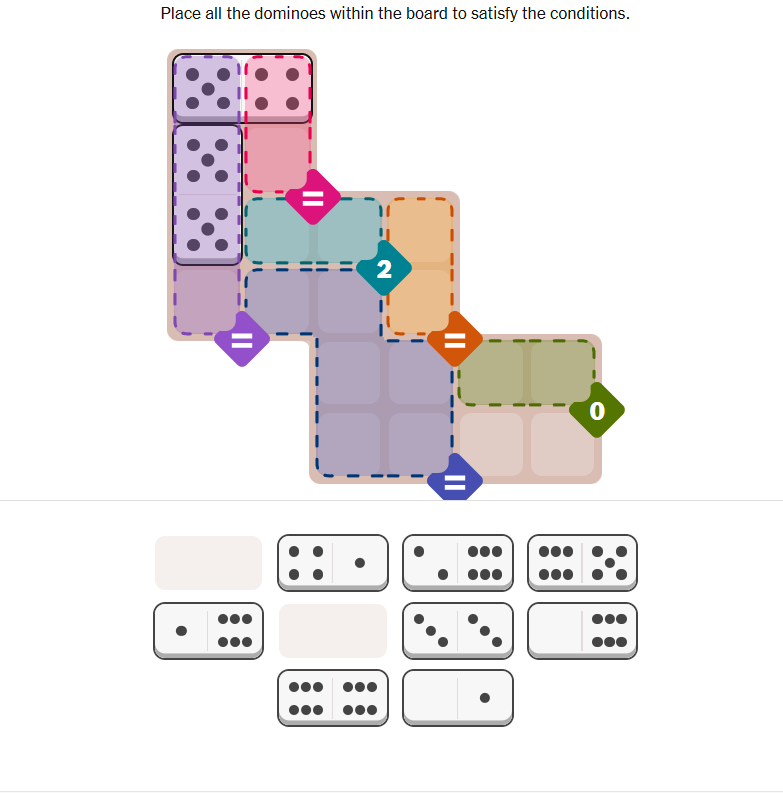 Place all the dominoes within the board to satisfy the conditions.

=

2

=

=

0

=