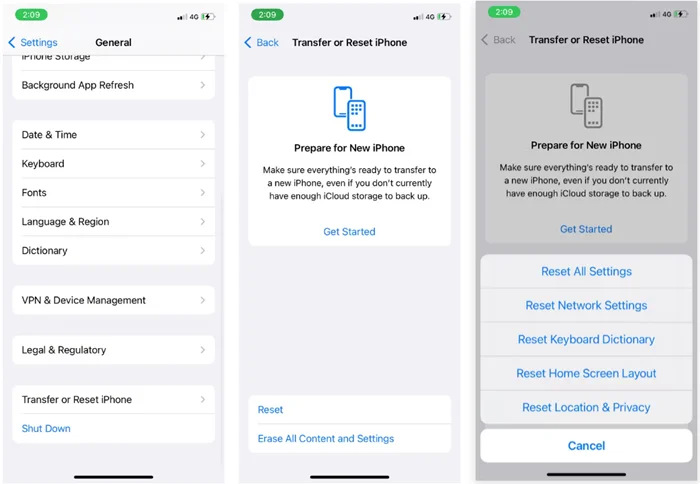 2:09
4G

Settings
General

iPhone Storage

Background App Refresh

Date & Time

Keyboard

Fonts

Language & Region

Dictionary

VPN & Device Management

Legal & Regulatory

Transfer or Reset iPhone

Shut Down

2:09
4G

Back
Transfer or Reset iPhone

Prepare for New iPhone

Make sure everything's ready to transfer to a new iPhone, even if you don't currently have enough iCloud storage to back up.

Get Started

Reset

Erase All Content and Settings

2:09
4G

Back
Transfer or Reset iPhone

Prepare for New iPhone

Make sure everything's ready to transfer to a new iPhone, even if you don't currently have enough iCloud storage to back up.

Get Started

Reset All Settings

Reset Network Settings

Reset Keyboard Dictionary

Reset Home Screen Layout

Reset Location & Privacy

Cancel