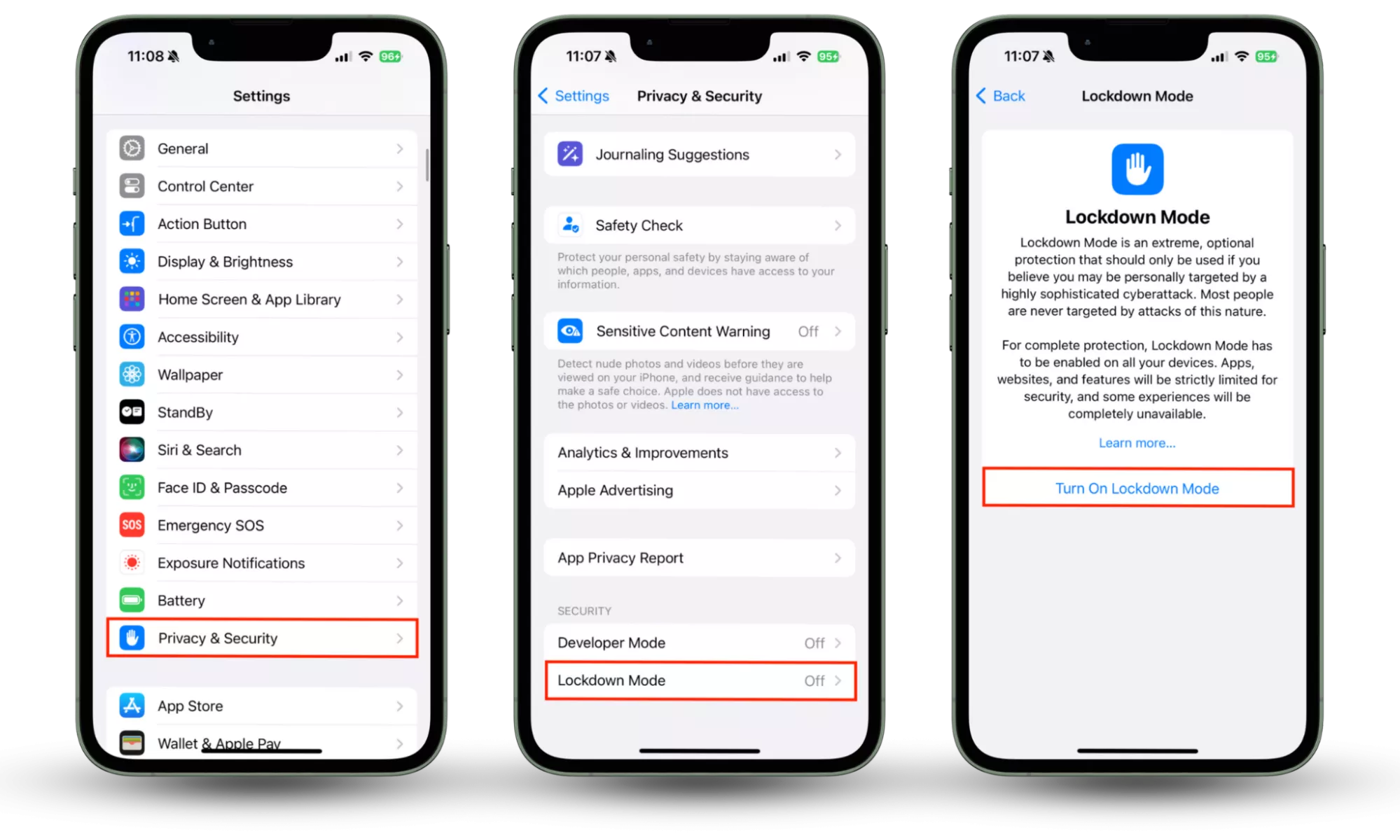 11:08

96

Settings

General

Control Center

Action Button

Display & Brightness

Home Screen & App Library

Accessibility

Wallpaper

StandBy

Siri & Search

Face ID & Passcode

SOS Emergency SOS

Exposure Notifications

Battery

Privacy & Security

App Store

Wallet & Apple Pay

11:07

95

Settings Privacy & Security

Journaling Suggestions

Safety Check

Protect your personal safety by staying aware of which people, apps, and devices have access to your information.

Sensitive Content Warning Off

Detect nude photos and videos before they are viewed on your iPhone, and receive guidance to help make a safe choice. Apple does not have access to the photos or videos. Learn more...

Analytics & Improvements

Apple Advertising

App Privacy Report

SECURITY

Developer Mode Off

Lockdown Mode Off

11:07

95

Back Lockdown Mode

Lockdown Mode

Lockdown Mode is an extreme, optional protection that should only be used if you believe you may be personally targeted by a highly sophisticated cyberattack. Most people are never targeted by attacks of this nature.

For complete protection, Lockdown Mode has to be enabled on all your devices. Apps, websites, and features will be strictly limited for security, and some experiences will be completely unavailable.

Learn more...

Turn On Lockdown Mode