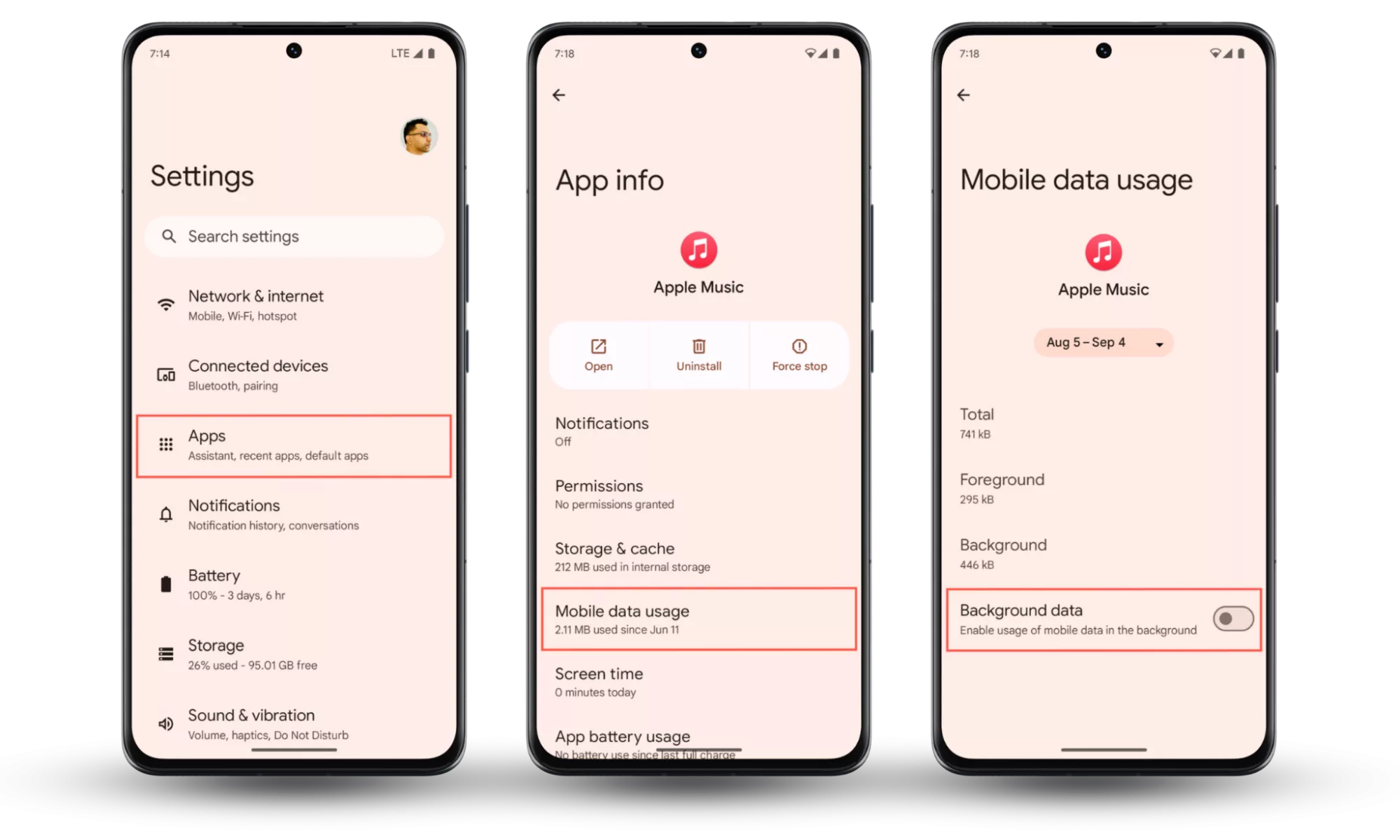 7:14 LTE

Settings

Search settings

Network & internet
Mobile, Wi-Fi, hotspot

Connected devices
Bluetooth, pairing

Apps
Assistant, recent apps, default apps

Notifications
Notification history, conversations

Battery
100% - 3 days, 6 hr

Storage
26% used - 95.01 GB free

Sound & vibration
Volume, haptics, Do Not Disturb

7:18

App info

Apple Music

Open
Uninstall
Force stop

Notifications
Off

Permissions
No permissions granted

Storage & cache
212 MB used in internal storage

Mobile data usage
2.11 MB used since Jun 11

Screen time
0 minutes today

App battery usage
No battery use since last full charge

7:18

Mobile data usage

Apple Music

Aug 5 – Sep 4

Total
741 kB

Foreground
295 kB

Background
446 kB

Background data
Enable usage of mobile data in the background