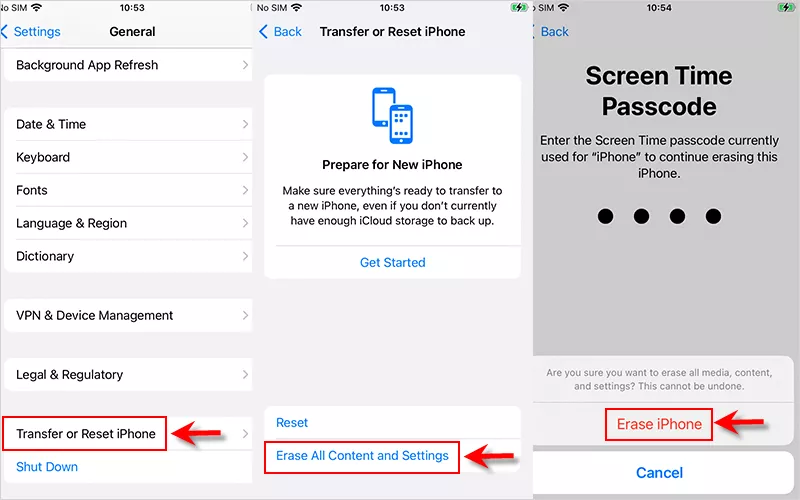 No SIM 10:53

Settings General

Background App Refresh

Date & Time

Keyboard

Fonts

Language & Region

Dictionary

VPN & Device Management

Legal & Regulatory

Transfer or Reset iPhone

Shut Down

No SIM 10:53

Back Transfer or Reset iPhone

Prepare for New iPhone

Make sure everything's ready to transfer to a new iPhone, even if you don't currently have enough iCloud storage to back up.

Get Started

Reset

Erase All Content and Settings

No SIM 10:54

Back

Screen Time Passcode

Enter the Screen Time passcode currently used for "iPhone" to continue erasing this iPhone.

Are you sure you want to erase all media, content, and settings? This cannot be undone.

Erase iPhone

Cancel