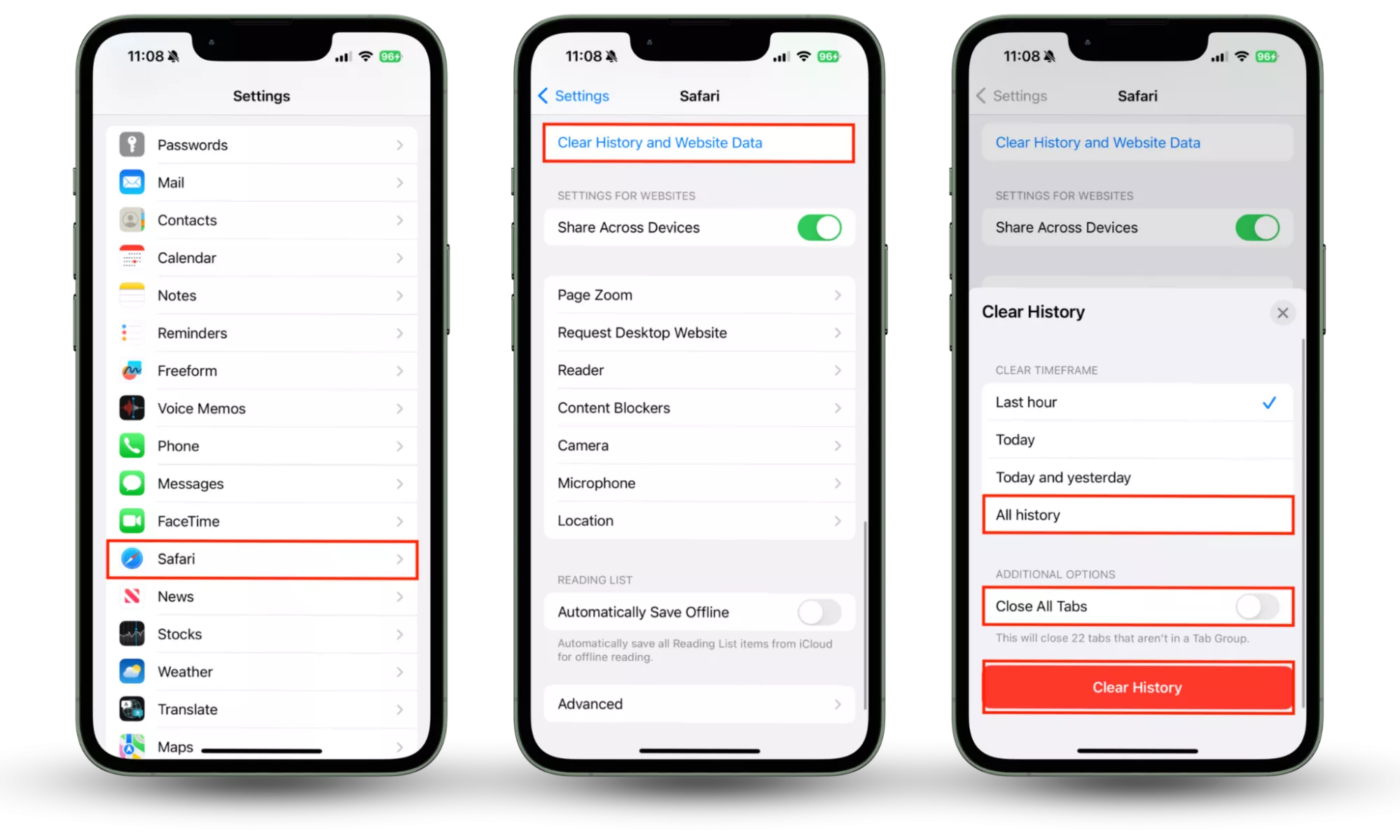 11:08 96

Settings

Passwords
Mail
Contacts
Calendar
Notes
Reminders
Freeform
Voice Memos
Phone
Messages
FaceTime
Safari
News
Stocks
Weather
Translate
Maps

11:08 96

Settings Safari

Clear History and Website Data

SETTINGS FOR WEBSITES

Share Across Devices

Page Zoom
Request Desktop Website
Reader
Content Blockers
Camera
Microphone
Location

READING LIST

Automatically Save Offline

Automatically save all Reading List items from iCloud for offline reading.

Advanced

11:08 96

Settings Safari

Clear History and Website Data

SETTINGS FOR WEBSITES

Share Across Devices

Clear History

CLEAR TIMEFRAME

Last hour
Today
Today and yesterday
All history

ADDITIONAL OPTIONS

Close All Tabs

This will close 22 tabs that aren't in a Tab Group.

Clear History