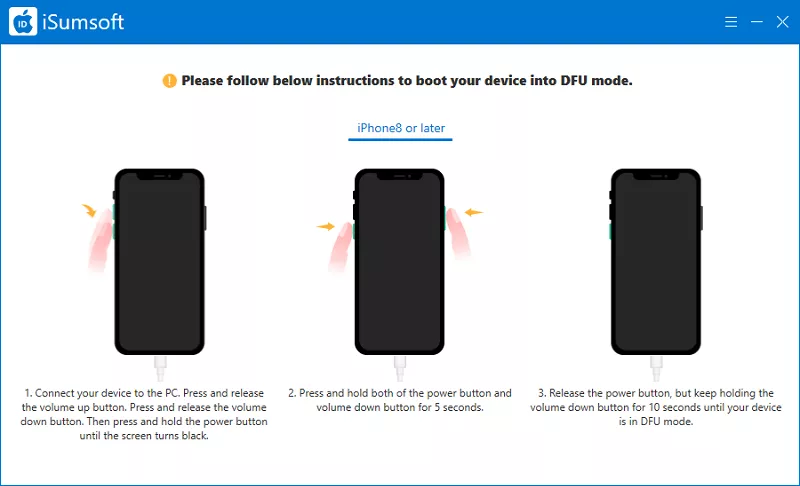 ID iSumsoft

Please follow below instructions to boot your device into DFU mode.

iPhone8 or later

1. Connect your device to the PC. Press and release the volume up button. Press and release the volume down button. Then press and hold the power button until the screen turns black.

2. Press and hold both of the power button and volume down button for 5 seconds.

3. Release the power button, but keep holding the volume down button for 10 seconds until your device is in DFU mode.