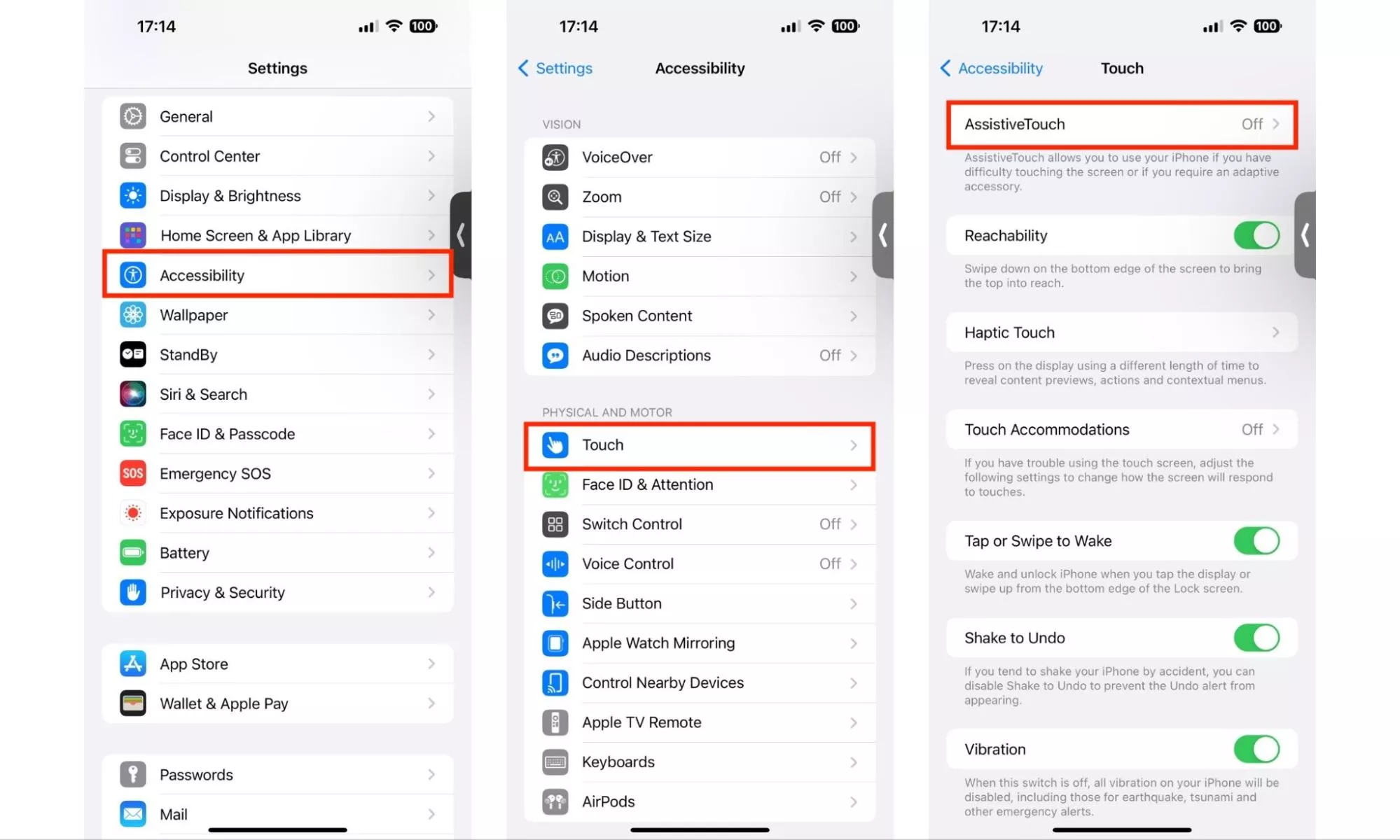 17:14 100

Settings

General
Control Center
Display & Brightness
Home Screen & App Library
Accessibility
Wallpaper
StandBy
Siri & Search
Face ID & Passcode
SOS Emergency SOS
Exposure Notifications
Battery
Privacy & Security

App Store
Wallet & Apple Pay

Passwords
Mail

17:14 100

Settings Accessibility

VISION
VoiceOver Off
Zoom Off
AA Display & Text Size
Motion
Spoken Content
Audio Descriptions Off

PHYSICAL AND MOTOR
Touch
Face ID & Attention
Switch Control Off
Voice Control Off
Side Button
Apple Watch Mirroring
Control Nearby Devices
Apple TV Remote
Keyboards
AirPods

17:14 100

Accessibility Touch

AssistiveTouch Off

AssistiveTouch allows you to use your iPhone if you have difficulty touching the screen or if you require an adaptive accessory.

Reachability

Swipe down on the bottom edge of the screen to bring the top into reach.

Haptic Touch

Press on the display using a different length of time to reveal content previews, actions and contextual menus.

Touch Accommodations Off

If you have trouble using the touch screen, adjust the following settings to change how the screen will respond to touches.

Tap or Swipe to Wake

Wake and unlock iPhone when you tap the display or swipe up from the bottom edge of the Lock screen.

Shake to Undo

If you tend to shake your iPhone by accident, you can disable Shake to Undo to prevent the Undo alert from appearing.

Vibration

When this switch is off, all vibration on your iPhone will be disabled, including those for earthquake, tsunami and other emergency alerts.