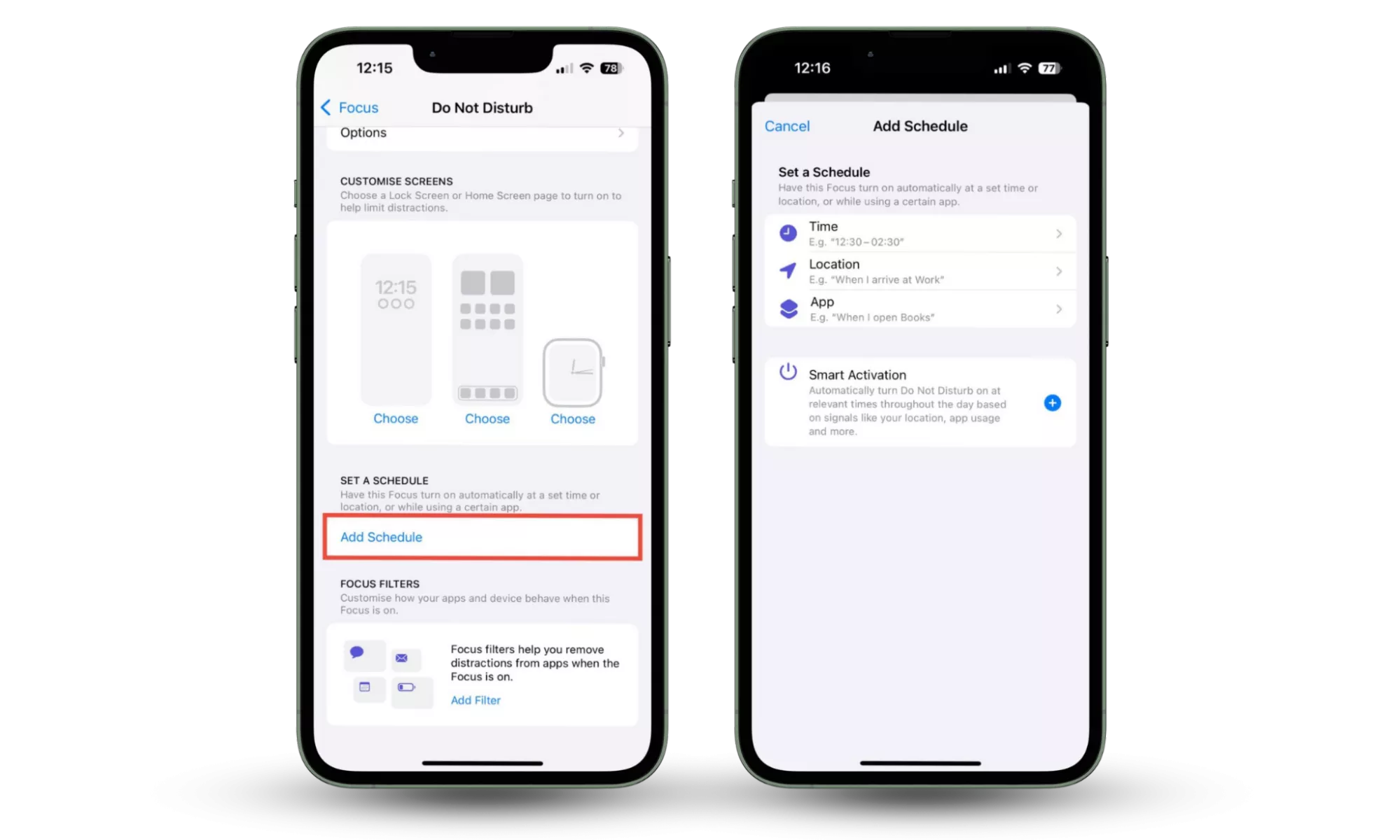 12:15

78

Focus

Do Not Disturb

Options

CUSTOMISE SCREENS

Choose a Lock Screen or Home Screen page to turn on to help limit distractions.

12:15

Choose

Choose

Choose

SET A SCHEDULE

Have this Focus turn on automatically at a set time or location, or while using a certain app.

Add Schedule

FOCUS FILTERS

Customise how your apps and device behave when this Focus is on.

Focus filters help you remove distractions from apps when the Focus is on.

Add Filter

12:16

77

Cancel

Add Schedule

Set a Schedule

Have this Focus turn on automatically at a set time or location, or while using a certain app.

Time

E.g. "12:30–02:30"

Location

E.g. "When I arrive at Work"

App

E.g. "When I open Books"

Smart Activation

Automatically turn Do Not Disturb on at relevant times throughout the day based on signals like your location, app usage and more.