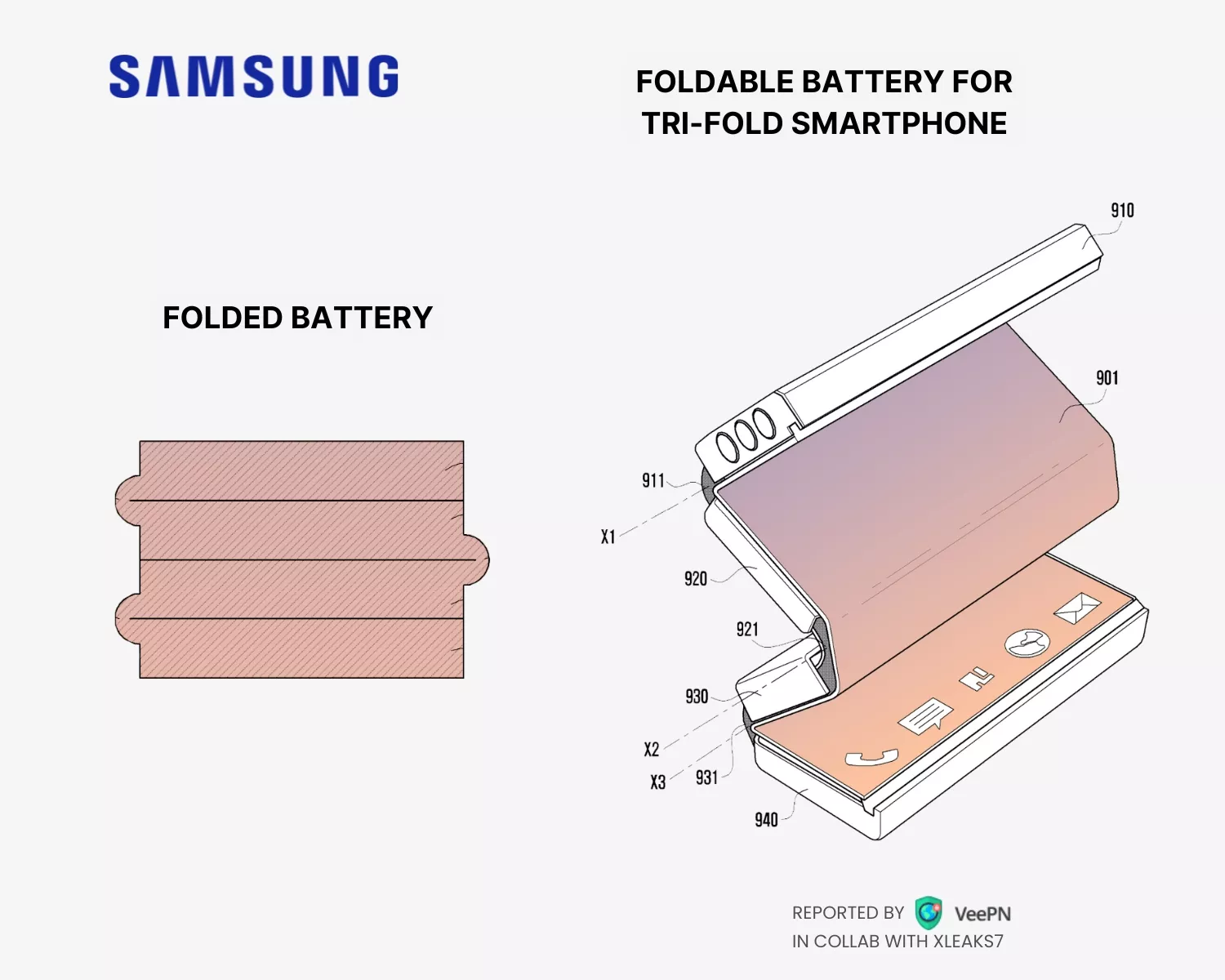 SAMSUNG

FOLDABLE BATTERY FOR TRI-FOLD SMARTPHONE

FOLDED BATTERY

910

901

911

X1

920

921

930

X2

X3

931

940

REPORTED BY VeePN
IN COLLAB WITH XLEAKS7