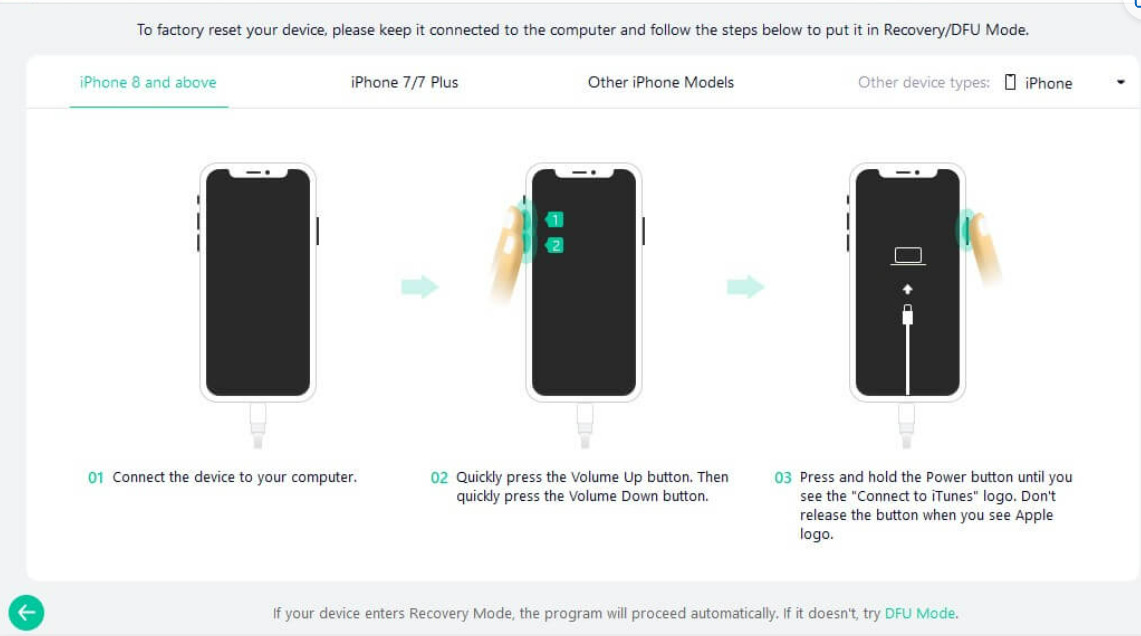 To factory reset your device, please keep it connected to the computer and follow the steps below to put it in Recovery/DFU Mode.

iPhone 8 and above

iPhone 7/7 Plus

Other iPhone Models

Other device types: iPhone

1

2

01 Connect the device to your computer.

02 Quickly press the Volume Up button. Then quickly press the Volume Down button.

03 Press and hold the Power button until you see the "Connect to iTunes" logo. Don't release the button when you see Apple logo.

If your device enters Recovery Mode, the program will proceed automatically. If it doesn't, try DFU Mode.