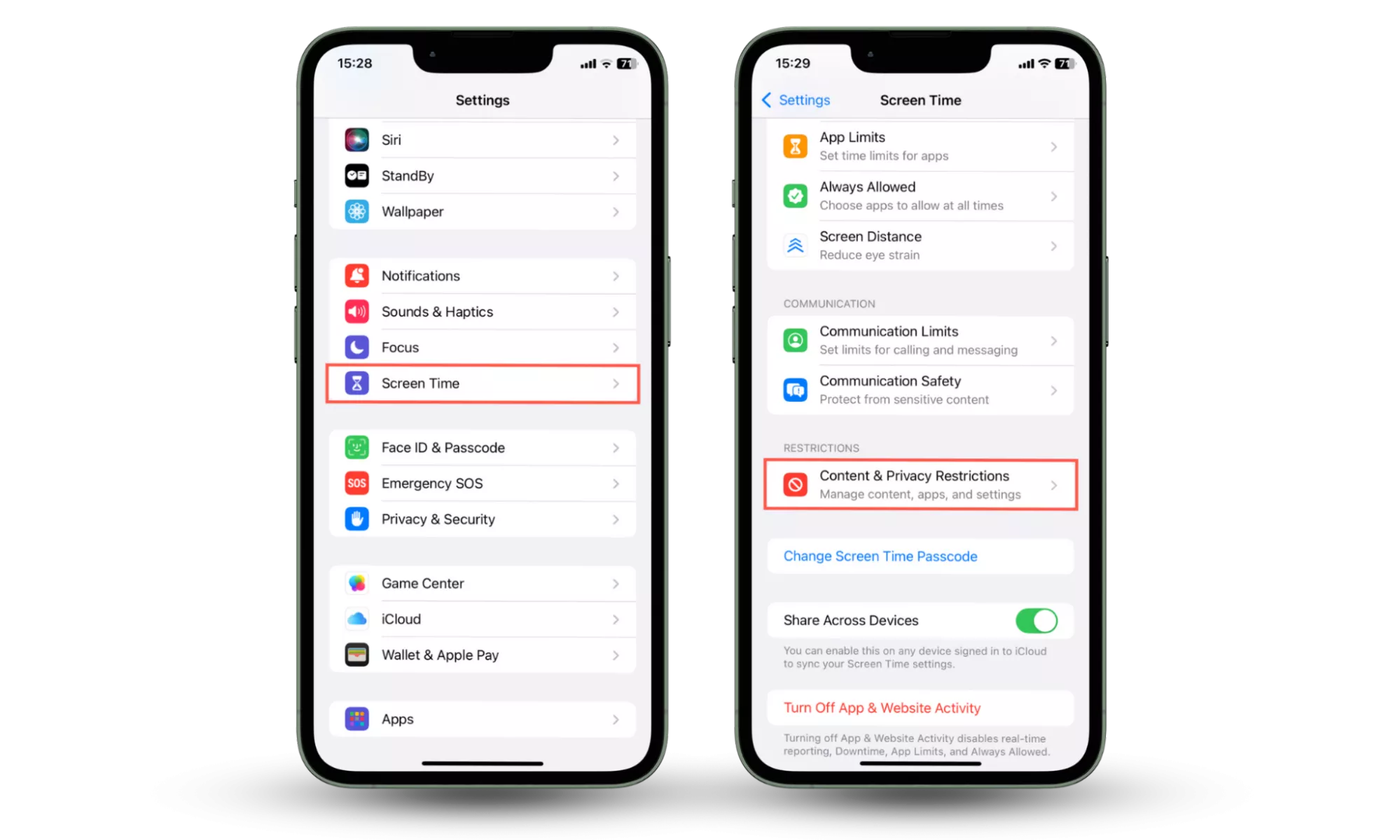 15:28

71

Settings

Siri

StandBy

Wallpaper

Notifications

Sounds & Haptics

Focus

Screen Time

Face ID & Passcode

SOS

Emergency SOS

Privacy & Security

Game Center

iCloud

Wallet & Apple Pay

Apps

15:29

71

Settings

Screen Time

App Limits
Set time limits for apps

Always Allowed
Choose apps to allow at all times

Screen Distance
Reduce eye strain

COMMUNICATION

Communication Limits
Set limits for calling and messaging

Communication Safety
Protect from sensitive content

RESTRICTIONS

Content & Privacy Restrictions
Manage content, apps, and settings

Change Screen Time Passcode

Share Across Devices

You can enable this on any device signed in to iCloud to sync your Screen Time settings.

Turn Off App & Website Activity

Turning off App & Website Activity disables real-time reporting, Downtime, App Limits, and Always Allowed.