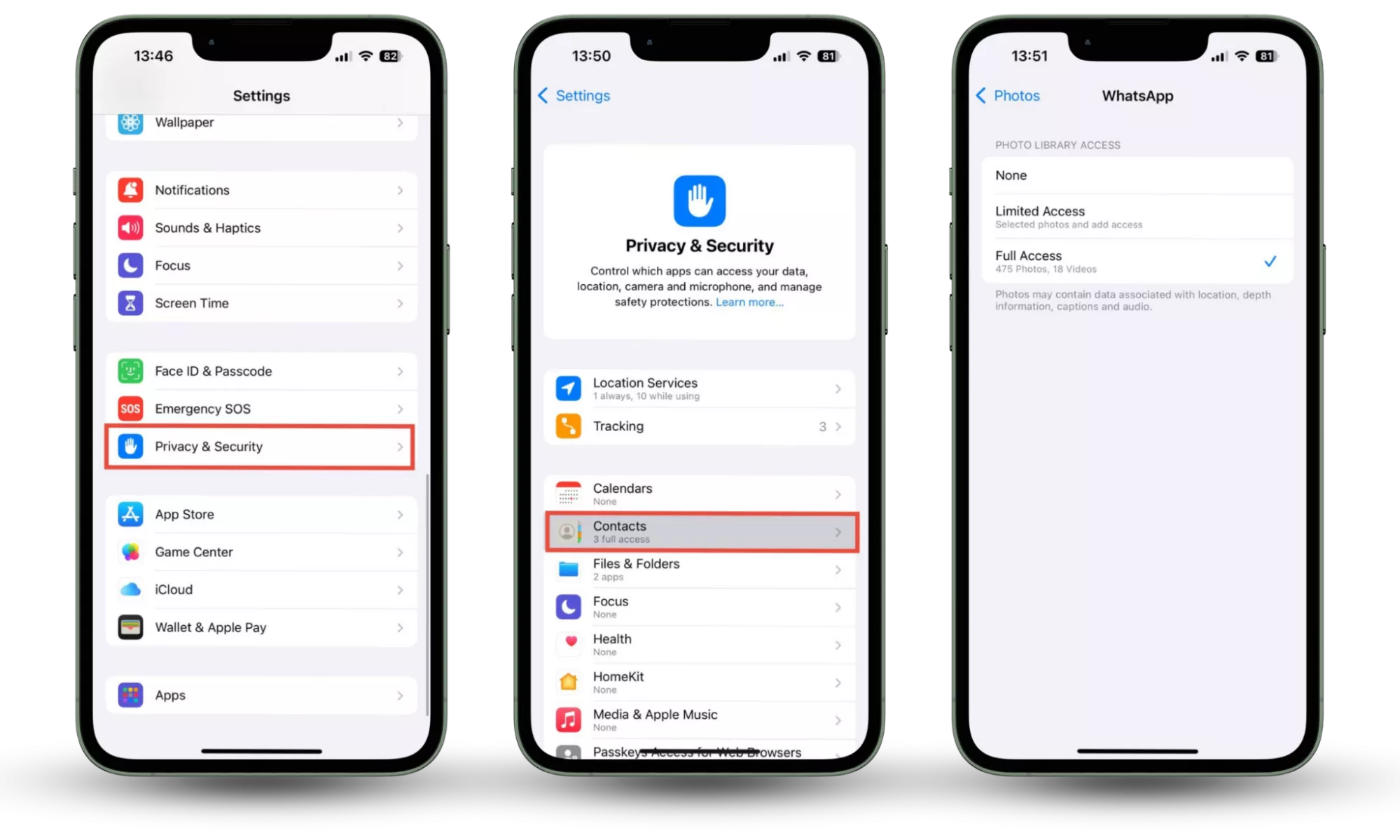 13:46 82

Settings

Wallpaper

Notifications

Sounds & Haptics

Focus

Screen Time

Face ID & Passcode

SOS Emergency SOS

Privacy & Security

App Store

Game Center

iCloud

Wallet & Apple Pay

Apps

13:50 81

Settings

Privacy & Security

Control which apps can access your data, location, camera and microphone, and manage safety protections. Learn more...

Location Services
1 always, 10 while using

Tracking 3

Calendars
None

Contacts
3 full access

Files & Folders
2 apps

Focus
None

Health
None

HomeKit
None

Media & Apple Music
None

Passkeys Access for Web Browsers

13:51 81

Photos WhatsApp

PHOTO LIBRARY ACCESS

None

Limited Access
Selected photos and add access

Full Access
475 Photos, 18 Videos

Photos may contain data associated with location, depth information, captions and audio.