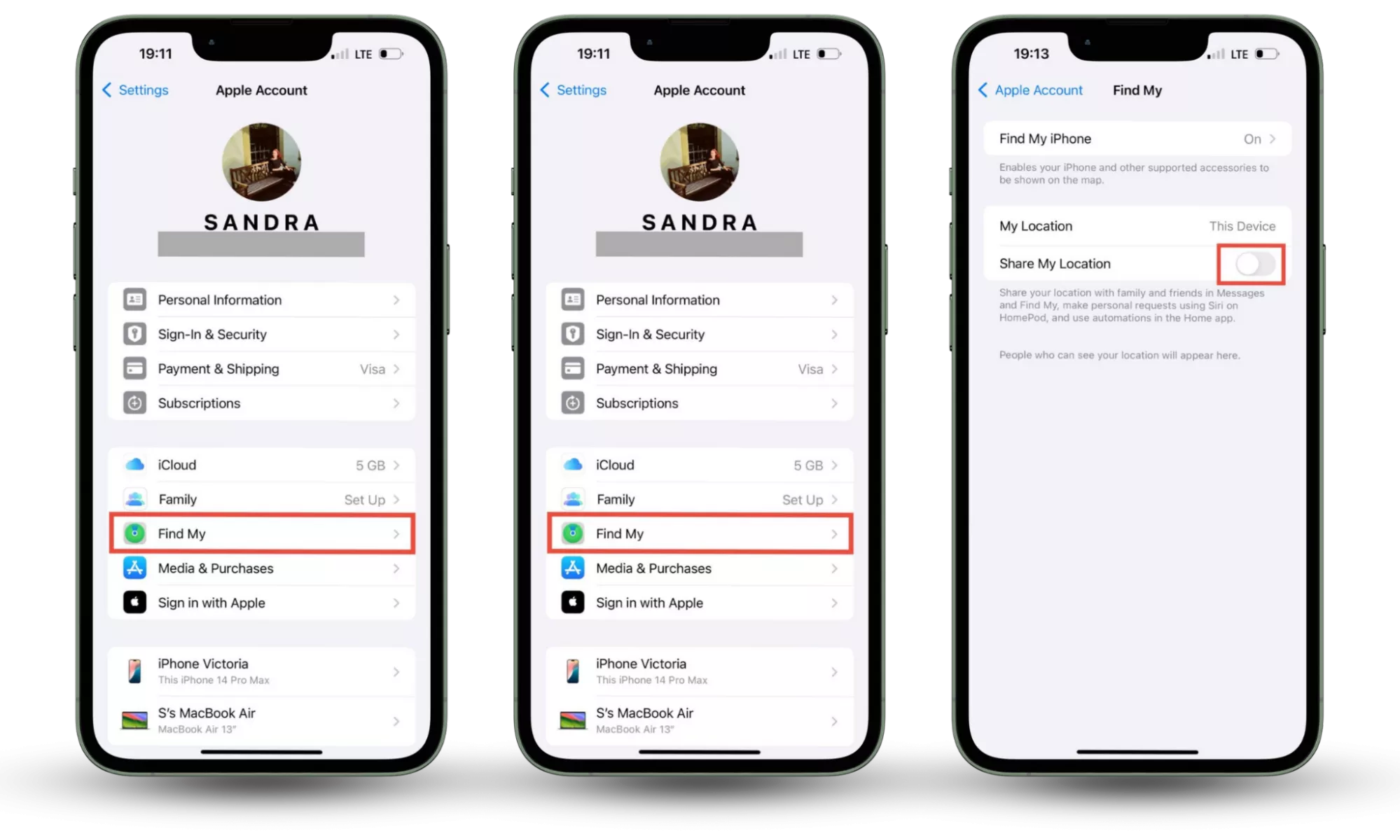 19:11 LTE

Settings Apple Account

SANDRA

Personal Information

Sign-In & Security

Payment & Shipping Visa

Subscriptions

iCloud 5 GB

Family Set Up

Find My

Media & Purchases

Sign in with Apple

iPhone Victoria
This iPhone 14 Pro Max

S's MacBook Air
MacBook Air 13"

19:11 LTE

Settings Apple Account

SANDRA

Personal Information

Sign-In & Security

Payment & Shipping Visa

Subscriptions

iCloud 5 GB

Family Set Up

Find My

Media & Purchases

Sign in with Apple

iPhone Victoria
This iPhone 14 Pro Max

S's MacBook Air
MacBook Air 13"

19:13 LTE

Apple Account Find My

Find My iPhone On

Enables your iPhone and other supported accessories to be shown on the map.

My Location This Device

Share My Location

Share your location with family and friends in Messages and Find My, make personal requests using Siri on HomePod, and use automations in the Home app.

People who can see your location will appear here.