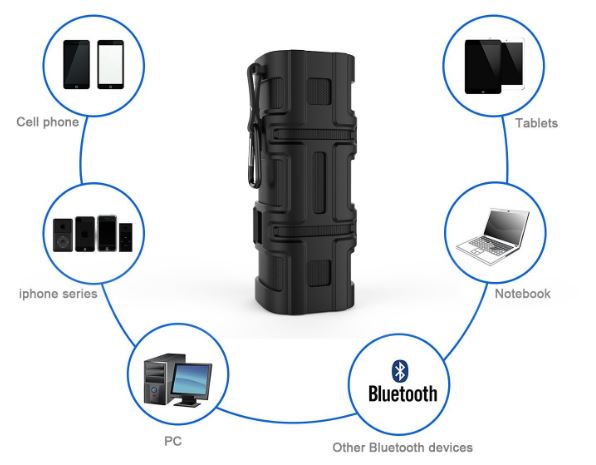 Cell phone

Tablets

iphone series

Notebook

PC

Bluetooth

Other Bluetooth devices