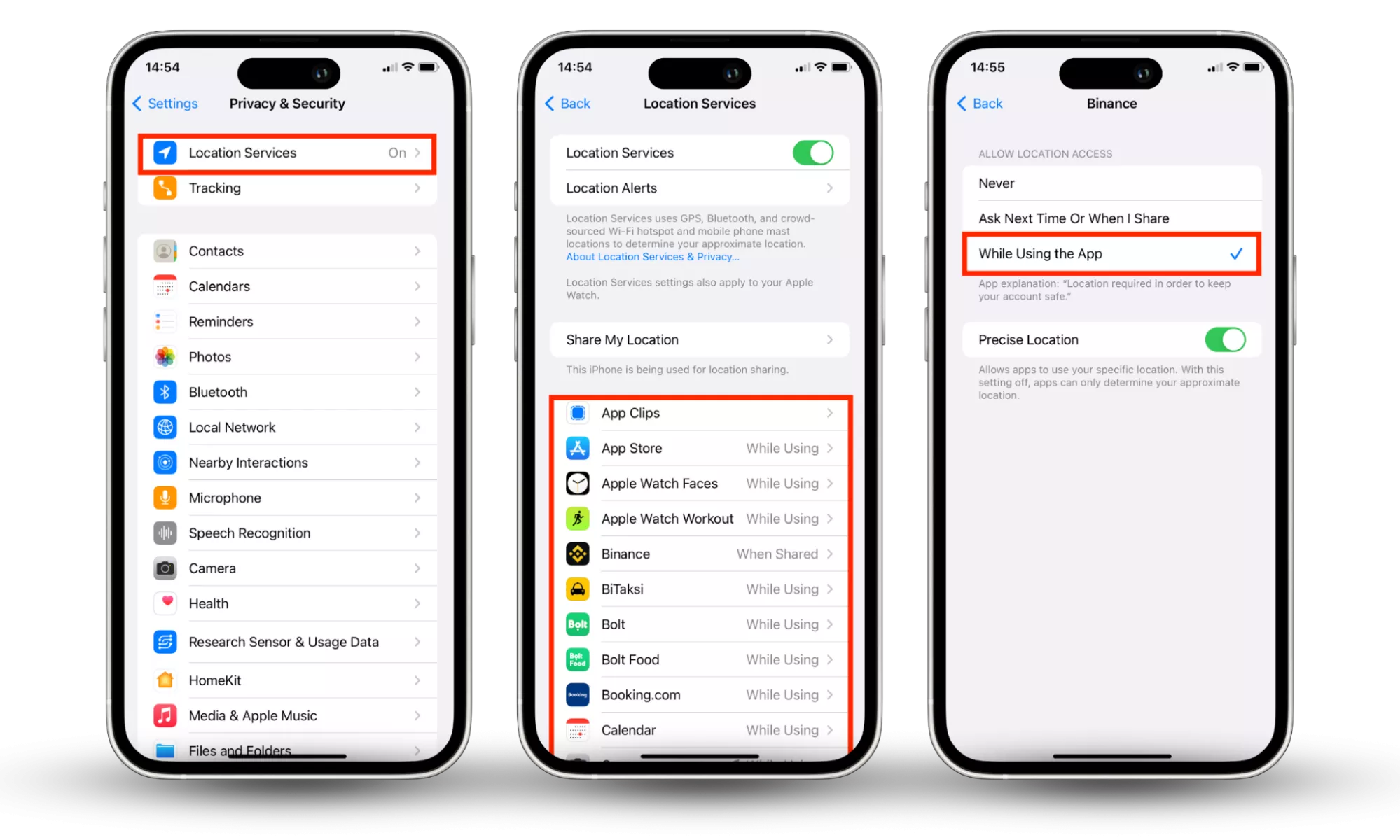 14:54

Settings Privacy & Security

Location Services On

Tracking

Contacts

Calendars

Reminders

Photos

Bluetooth

Local Network

Nearby Interactions

Microphone

Speech Recognition

Camera

Health

Research Sensor & Usage Data

HomeKit

Media & Apple Music

Files and Folders

14:54

Back Location Services

Location Services

Location Alerts

Location Services uses GPS, Bluetooth, and crowd-sourced Wi-Fi hotspot and mobile phone mast locations to determine your approximate location. About Location Services & Privacy...

Location Services settings also apply to your Apple Watch.

Share My Location

This iPhone is being used for location sharing.

App Clips

App Store While Using

Apple Watch Faces While Using

Apple Watch Workout While Using

Binance When Shared

BiTaksi While Using

Bolt While Using

Bolt Food While Using

Booking.com While Using

Calendar While Using

14:55

Back Binance

ALLOW LOCATION ACCESS

Never

Ask Next Time Or When I Share

While Using the App

App explanation: "Location required in order to keep your account safe."

Precise Location

Allows apps to use your specific location. With this setting off, apps can only determine your approximate location.