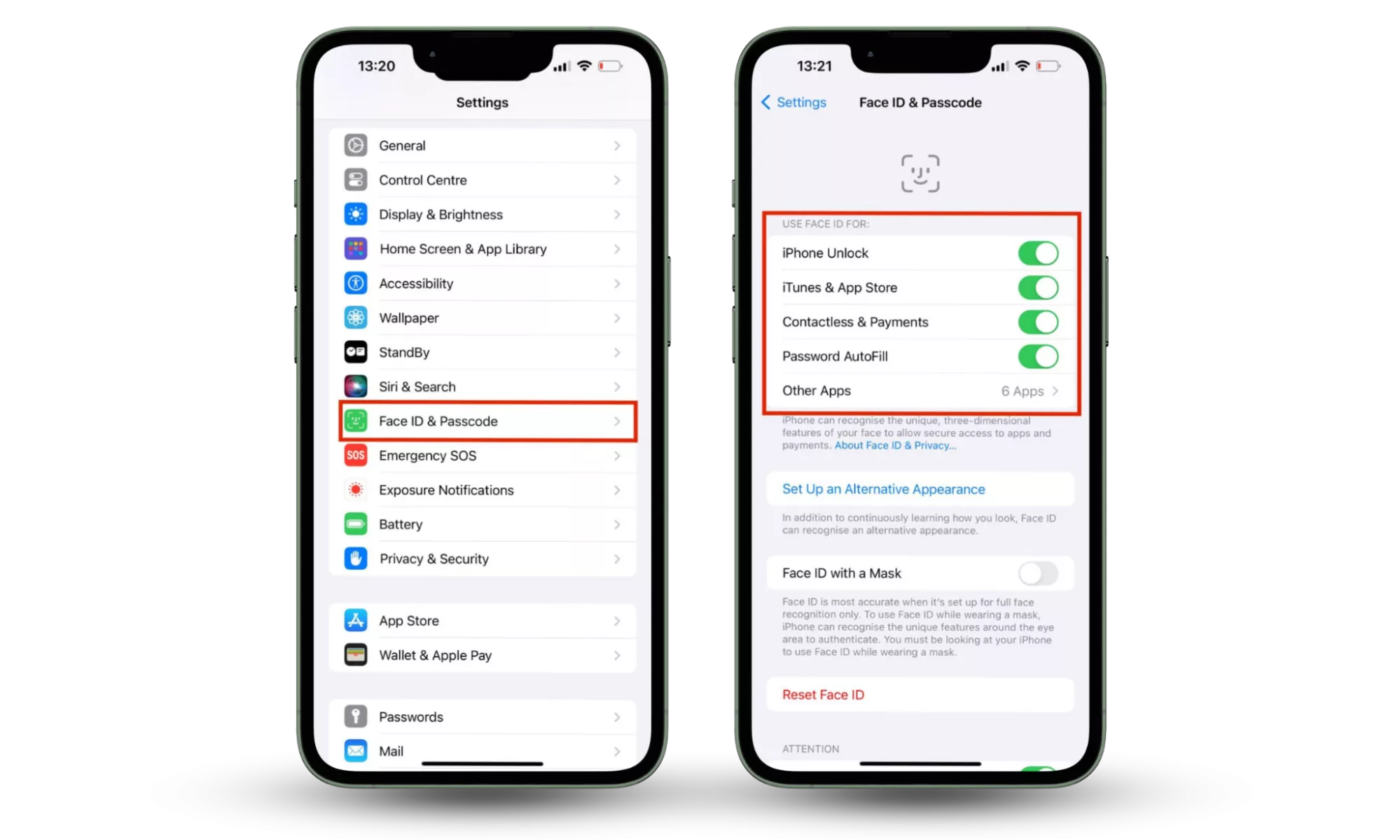 13:20

Settings

General
Control Centre
Display & Brightness
Home Screen & App Library
Accessibility
Wallpaper
StandBy
Siri & Search
Face ID & Passcode
SOS Emergency SOS
Exposure Notifications
Battery
Privacy & Security

App Store
Wallet & Apple Pay

Passwords
Mail

13:21

Settings Face ID & Passcode

USE FACE ID FOR:
iPhone Unlock
iTunes & App Store
Contactless & Payments
Password AutoFill
Other Apps 6 Apps

iPhone can recognise the unique, three-dimensional features of your face to allow secure access to apps and payments. About Face ID & Privacy...

Set Up an Alternative Appearance

In addition to continuously learning how you look, Face ID can recognise an alternative appearance.

Face ID with a Mask

Face ID is most accurate when it's set up for full face recognition only. To use Face ID while wearing a mask, iPhone can recognise the unique features around the eye area to authenticate. You must be looking at your iPhone to use Face ID while wearing a mask.

Reset Face ID

ATTENTION