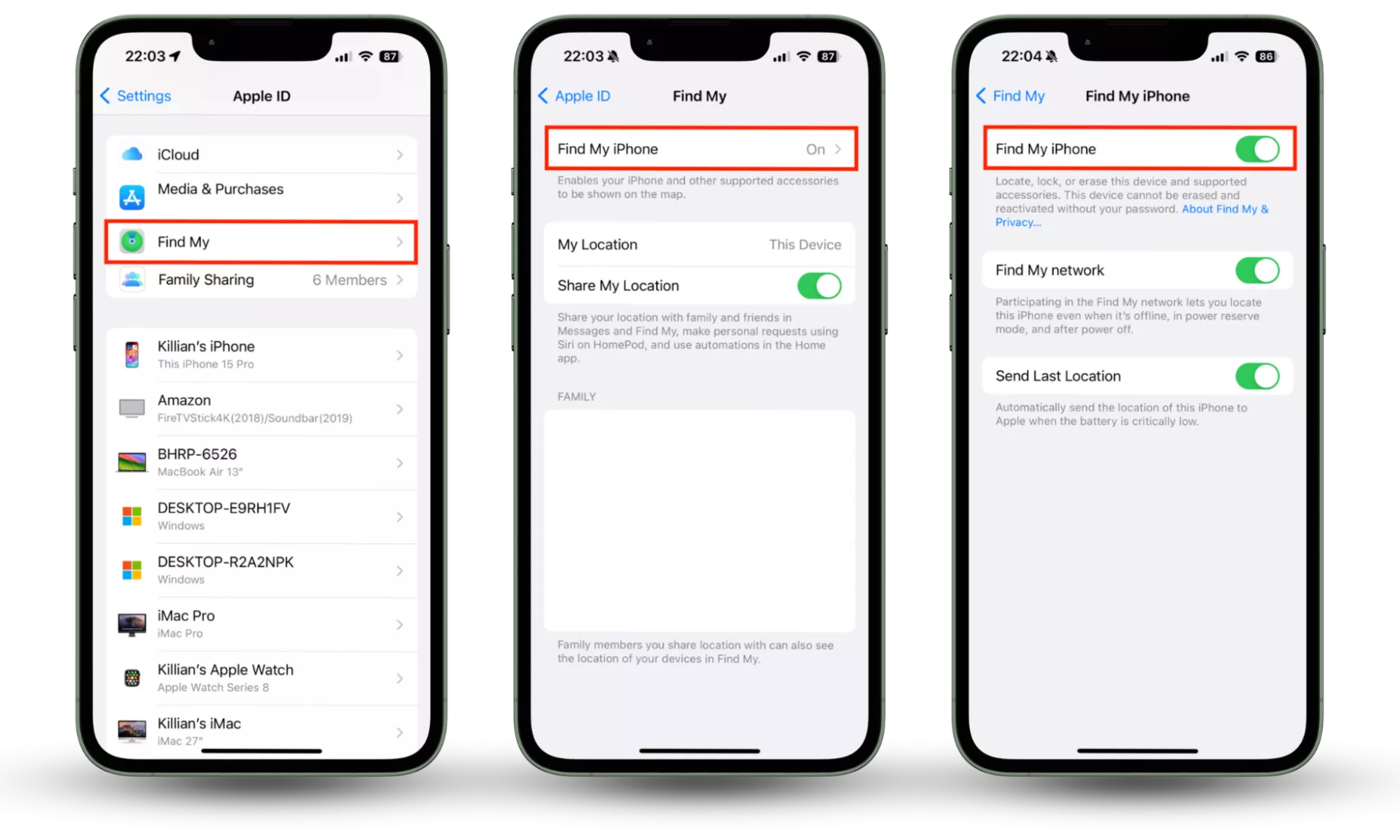 22:03 87

Settings Apple ID

iCloud

Media & Purchases

Find My

Family Sharing 6 Members

Killian's iPhone
This iPhone 15 Pro

Amazon
FireTVStick4K(2018)/Soundbar(2019)

BHRP-6526
MacBook Air 13"

DESKTOP-E9RH1FV
Windows

DESKTOP-R2A2NPK
Windows

iMac Pro
iMac Pro

Killian's Apple Watch
Apple Watch Series 8

Killian's iMac
iMac 27"

22:03 87

Apple ID Find My

Find My iPhone On

Enables your iPhone and other supported accessories to be shown on the map.

My Location This Device

Share My Location

Share your location with family and friends in Messages and Find My, make personal requests using Siri on HomePod, and use automations in the Home app.

FAMILY

Family members you share location with can also see the location of your devices in Find My.

22:04 86

Find My Find My iPhone

Find My iPhone

Locate, lock, or erase this device and supported accessories. This device cannot be erased and reactivated without your password. About Find My & Privacy...

Find My network

Participating in the Find My network lets you locate this iPhone even when it's offline, in power reserve mode, and after power off.

Send Last Location

Automatically send the location of this iPhone to Apple when the battery is critically low.